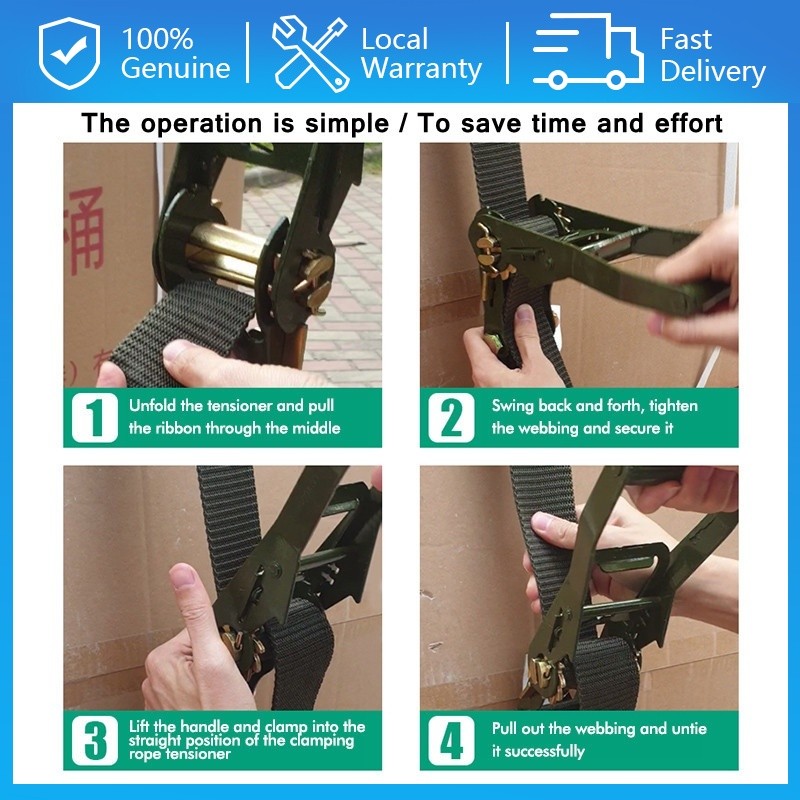 100% Genuine

Local Warranty

Fast Delivery

The operation is simple / To save time and effort

桶

1 Unfold the tensioner and pull the ribbon through the middle

2 Swing back and forth, tighten the webbing and secure it

3 Lift the handle and clamp into the straight position of the clamping rope tensioner

4 Pull out the webbing and untie it successfully