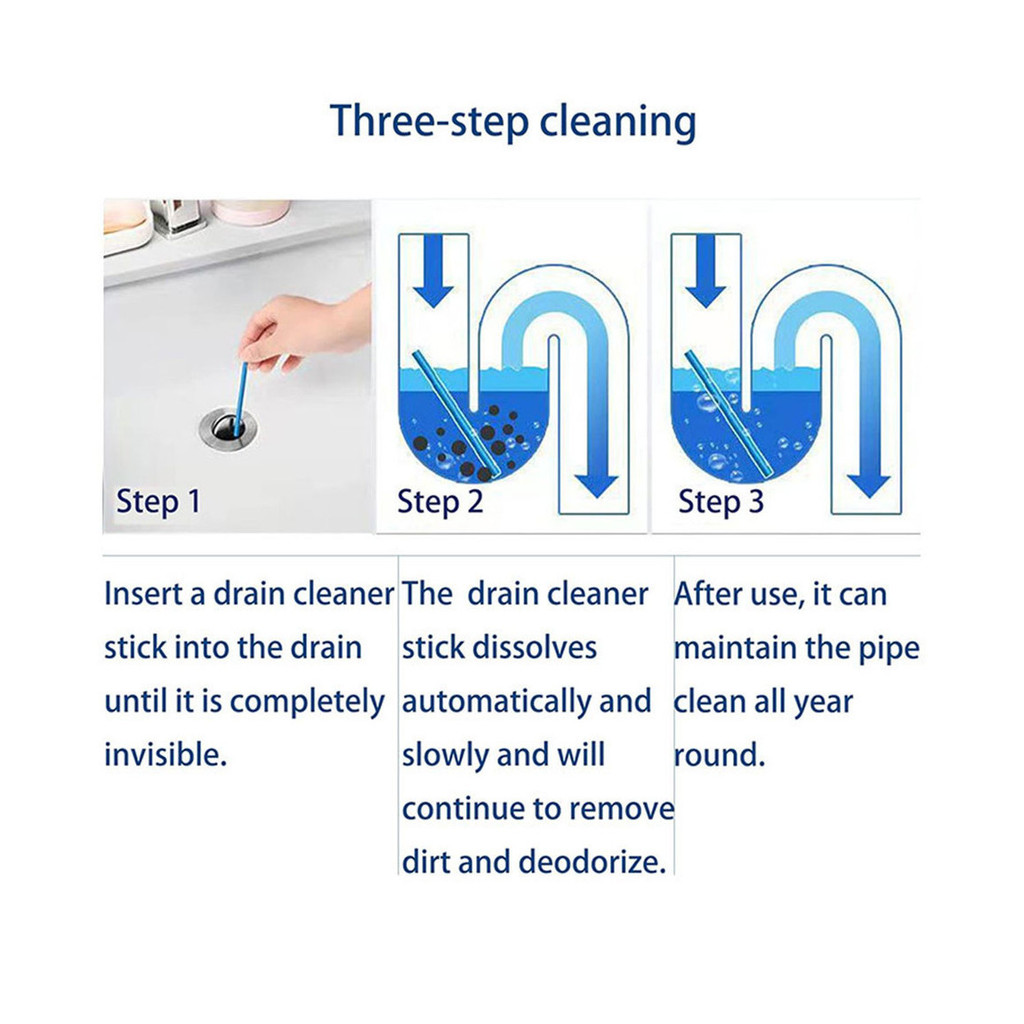 Three-step cleaning

Step 1

Step 2

Step 3

Insert a drain cleaner stick into the drain until it is completely invisible.

The drain cleaner stick dissolves automatically and slowly and will continue to remove dirt and deodorize.

After use, it can maintain the pipe clean all year round.