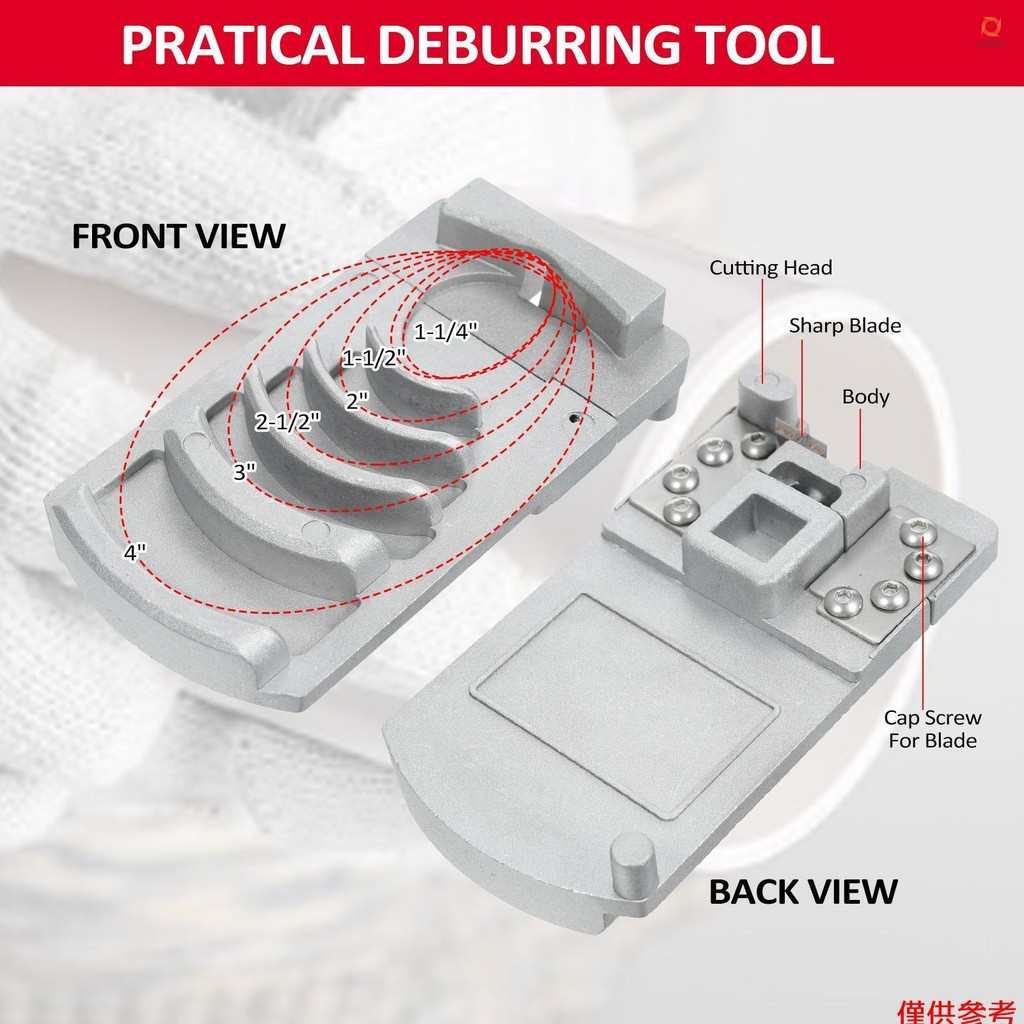 PRATICAL DEBURRING TOOL

FRONT VIEW

1-1/4"
1-1/2"
2"
2-1/2"
3"
4"

Cutting Head
Sharp Blade
Body
Cap Screw For Blade

BACK VIEW

僅供參考