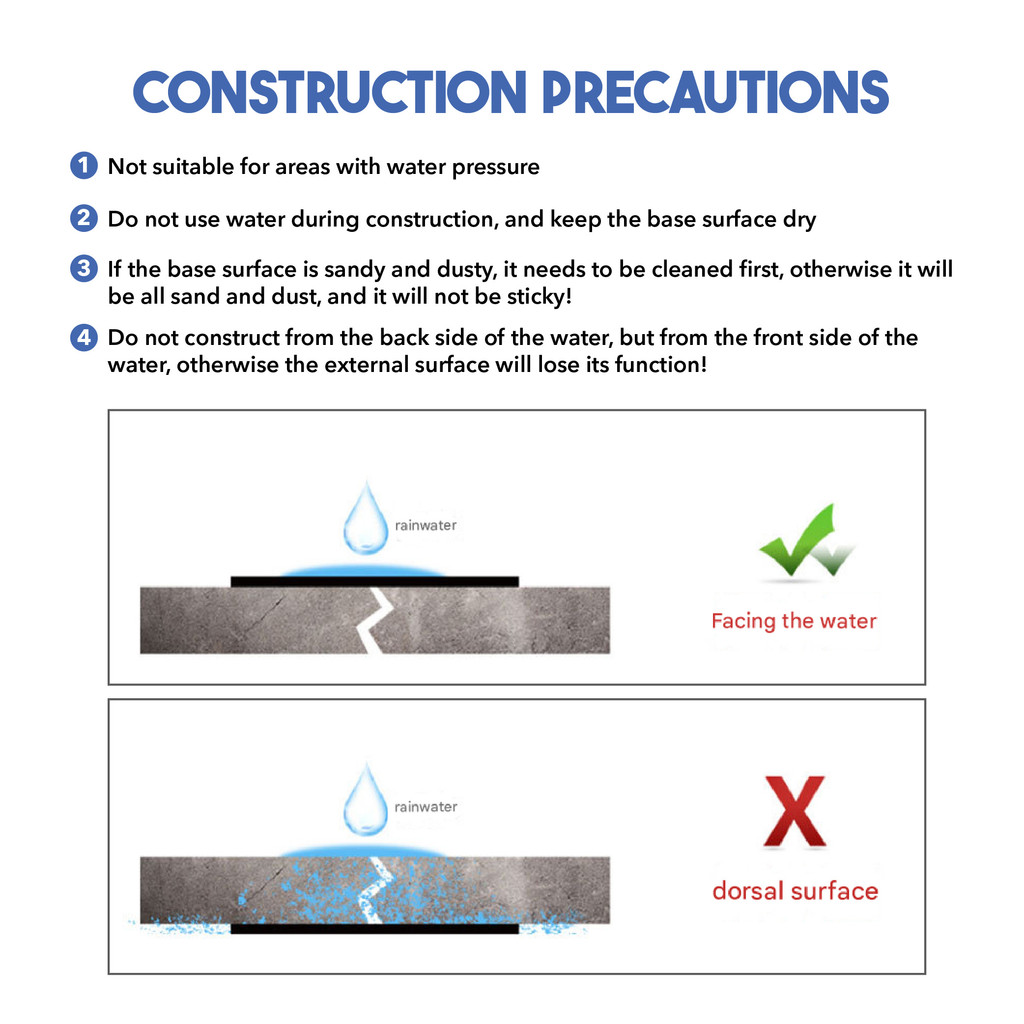 CONSTRUCTION PRECAUTIONS

1 Not suitable for areas with water pressure

2 Do not use water during construction, and keep the base surface dry

3 If the base surface is sandy and dusty, it needs to be cleaned first, otherwise it will be all sand and dust, and it will not be sticky!

4 Do not construct from the back side of the water, but from the front side of the water, otherwise the external surface will lose its function!

rainwater

Facing the water

rainwater

X

dorsal surface