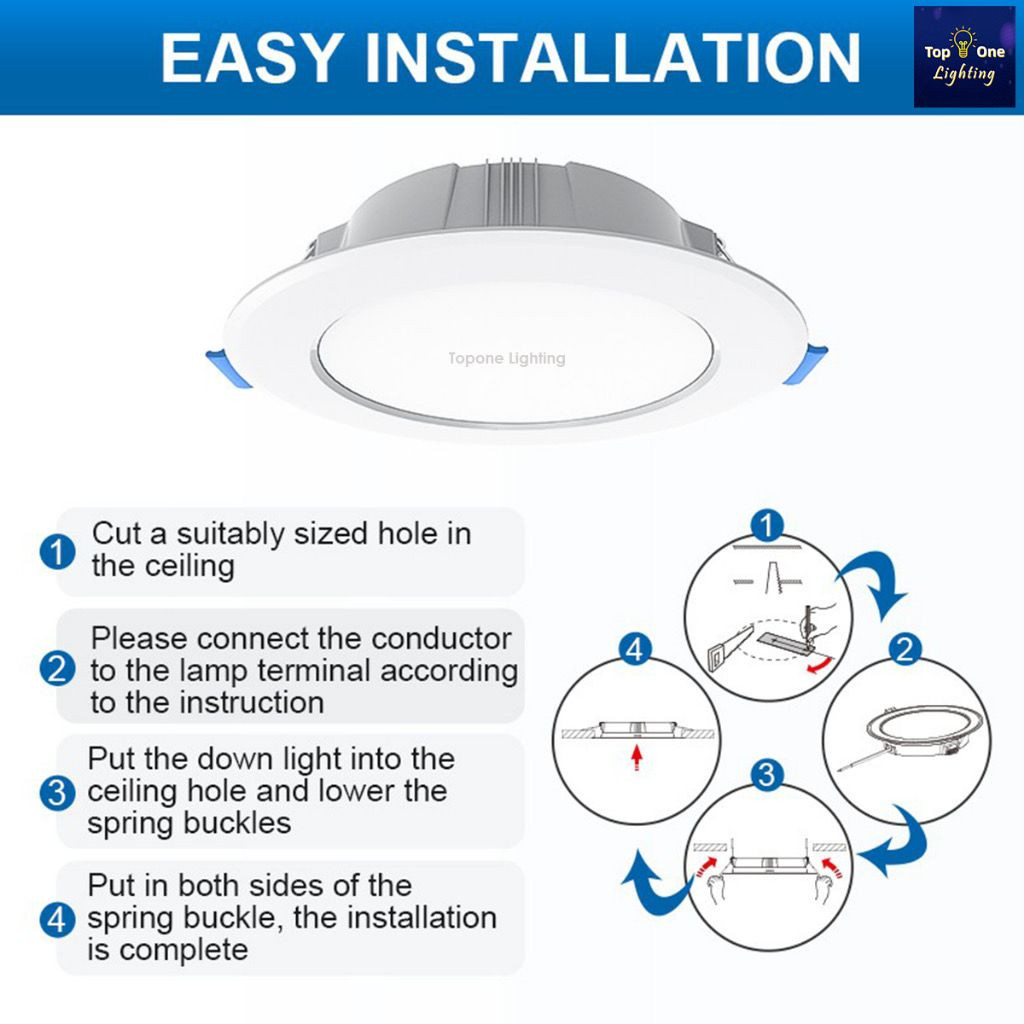 EASY INSTALLATION

Top One Lighting

Topone Lighting

1 Cut a suitably sized hole in the ceiling

2 Please connect the conductor to the lamp terminal according to the instruction

3 Put the down light into the ceiling hole and lower the spring buckles

4 Put in both sides of the spring buckle, the installation is complete

1

2

3

4