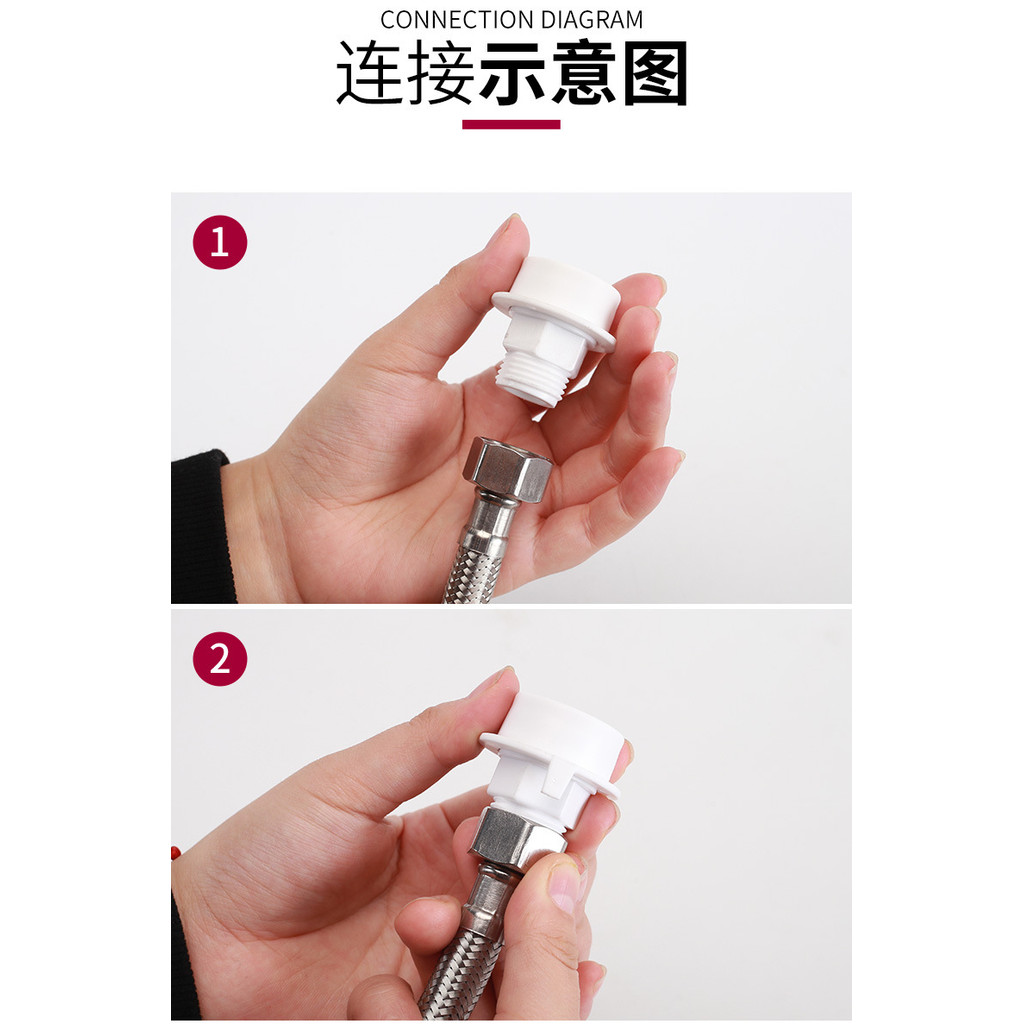 CONNECTION DIAGRAM
连接示意图

1

2