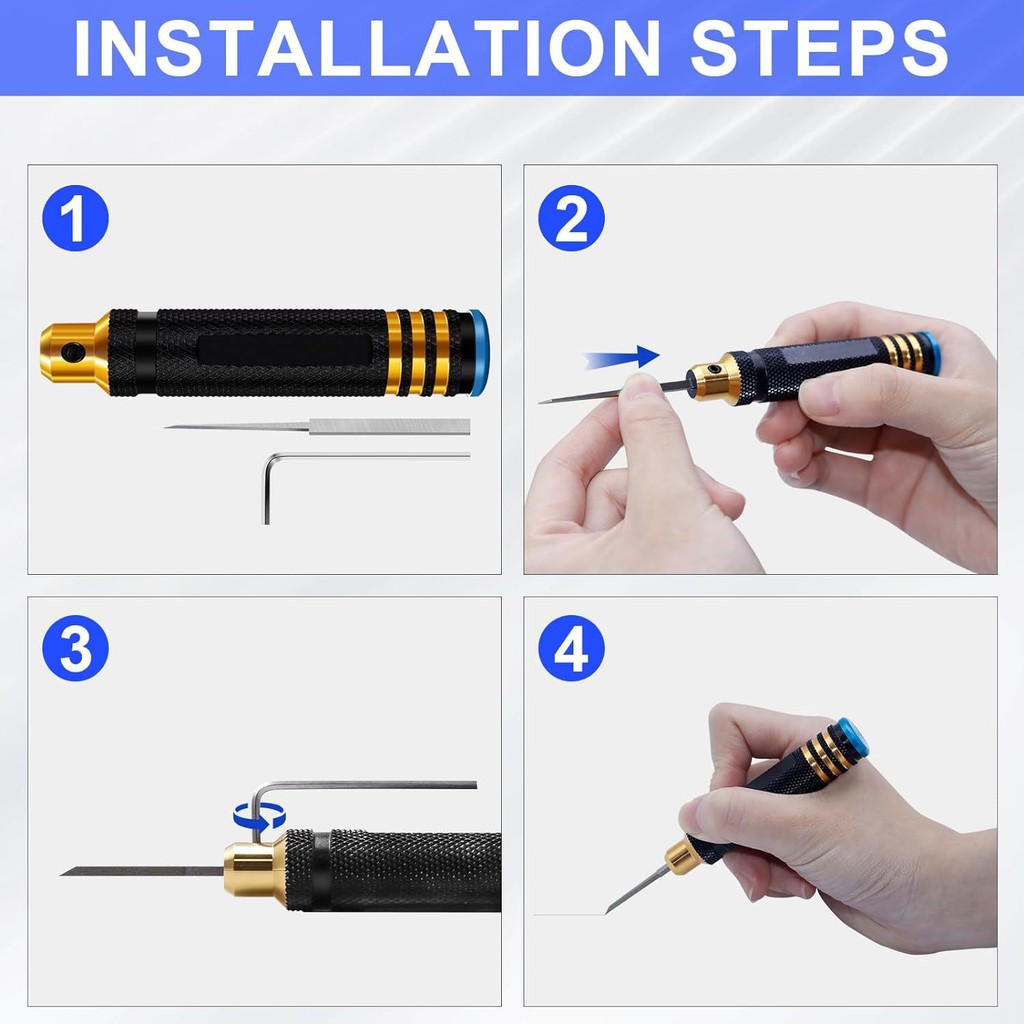 INSTALLATION STEPS

1

2

3

4