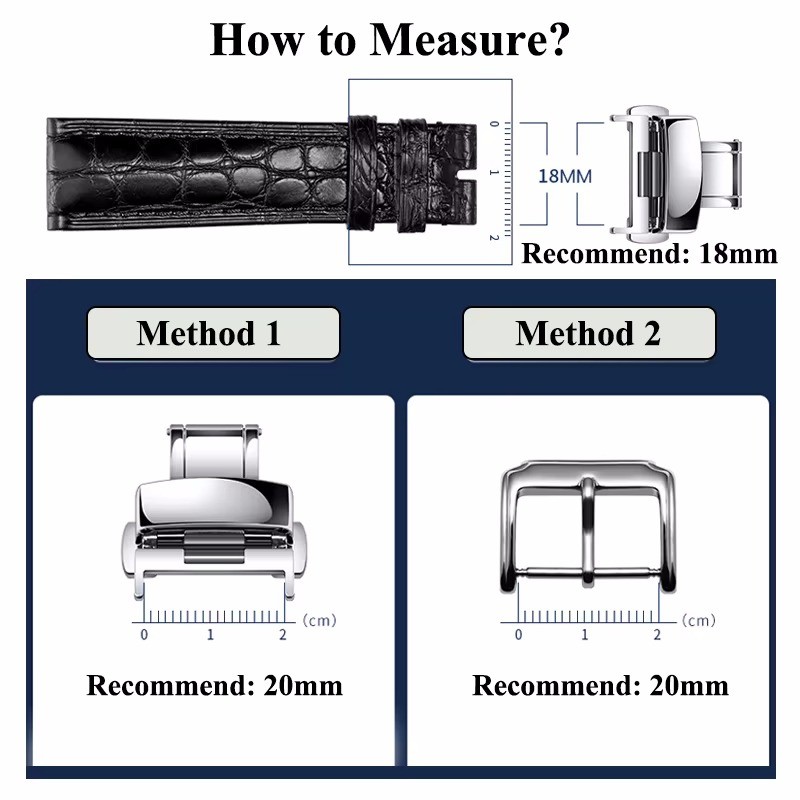 How to Measure?

0
1
2
18MM

Recommend: 18mm

Method 1

0 1 2 (cm)

Recommend: 20mm

Method 2

0 1 2 (cm)

Recommend: 20mm