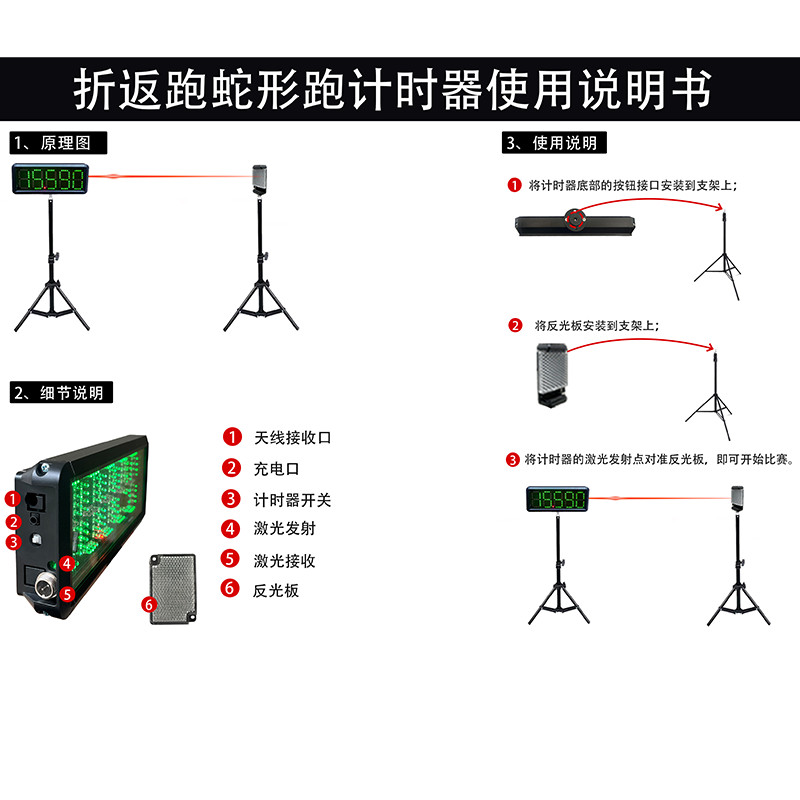 折返跑蛇形跑计时器使用说明书

1、原理图

15590

2、细节说明

1
2
3
4
5
6

1 天线接收口
2 充电口
3 计时器开关
4 激光发射
5 激光接收
6 反光板

3、使用说明

1 将计时器底部的按钮接口安装到支架上；

2 将反光板安装到支架上；

3 将计时器的激光发射点对准反光板，即可开始比赛。

15590