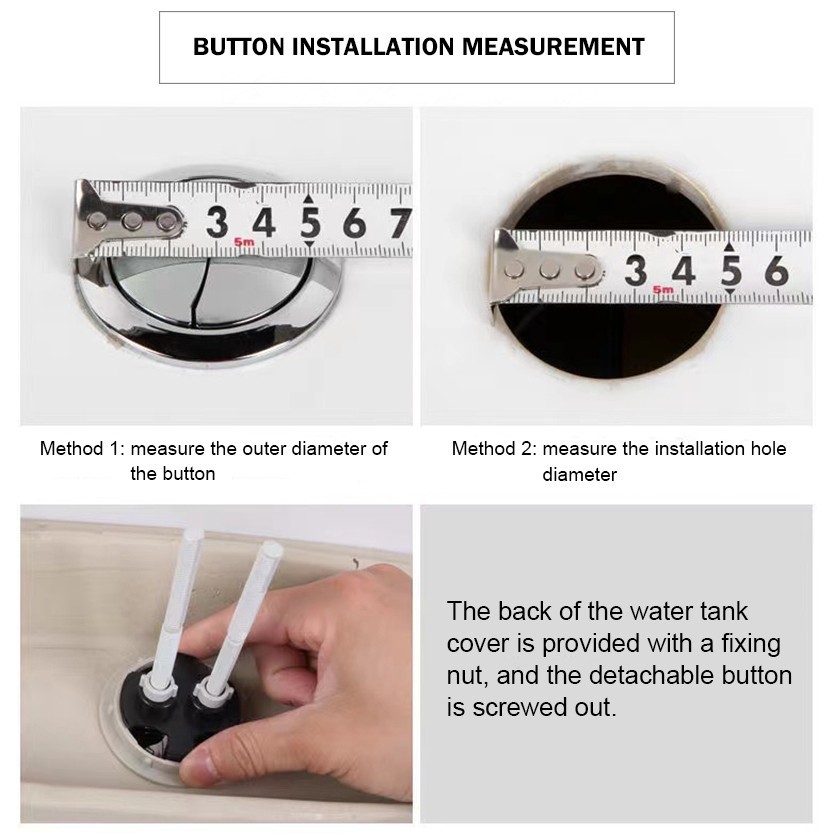 BUTTON INSTALLATION MEASUREMENT

3 4 5 6 7
5m

3 4 5 6
5m

Method 1: measure the outer diameter of the button

Method 2: measure the installation hole diameter

The back of the water tank cover is provided with a fixing nut, and the detachable button is screwed out.