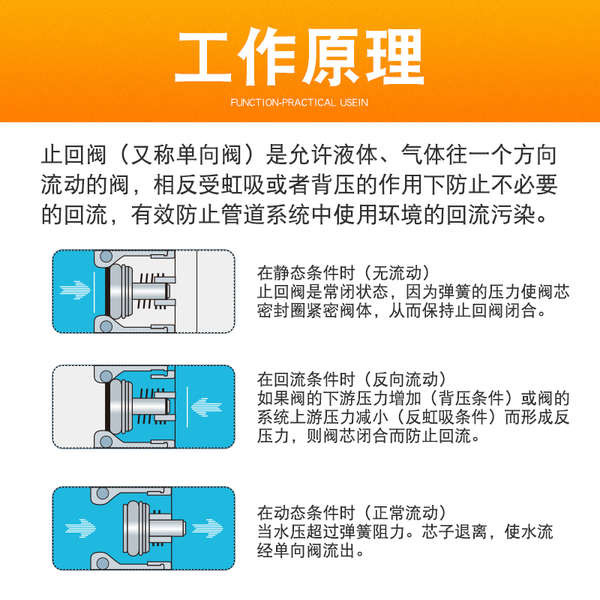 工作原理

FUNCTION-PRACTICAL USEIN

止回阀（又称单向阀）是允许液体、气体往一个方向流动的阀，相反受虹吸或者背压的作用下防止不必要的回流，有效防止管道系统中使用环境的回流污染。

在静态条件时（无流动）
止回阀是常闭状态，因为弹簧的压力使阀芯密封圈紧密阀体，从而保持止回阀闭合。

在回流条件时（反向流动）
如果阀的下游压力增加（背压条件）或阀的系统上游压力减小（反虹吸条件）而形成反压力，则阀芯闭合而防止回流。

在动态条件时（正常流动）
当水压超过弹簧阻力。芯子退离，使水流经单向阀流出。