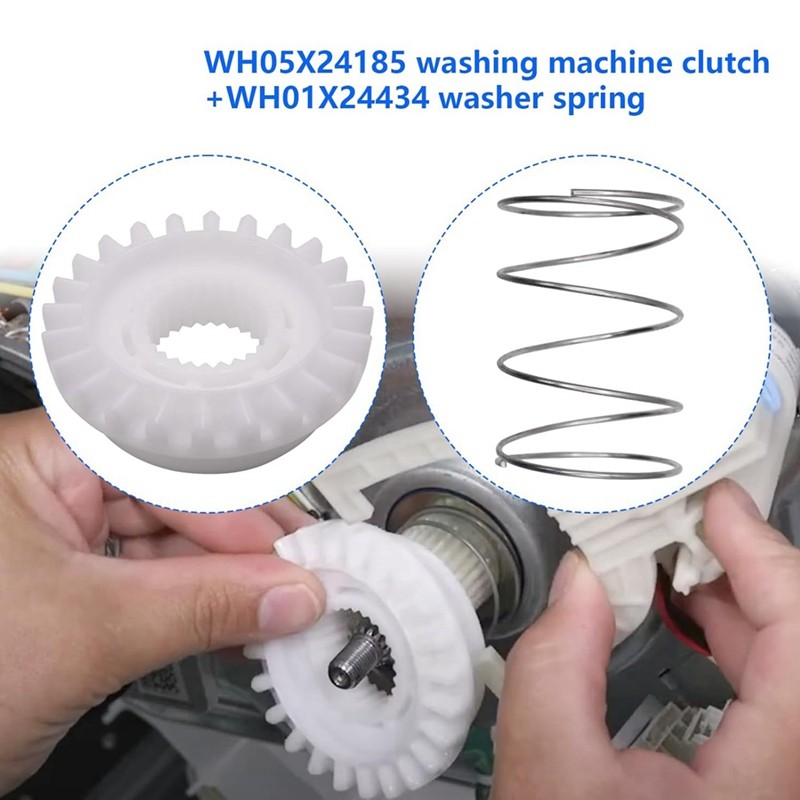 WH05X24185 washing machine clutch
+WH01X24434 washer spring