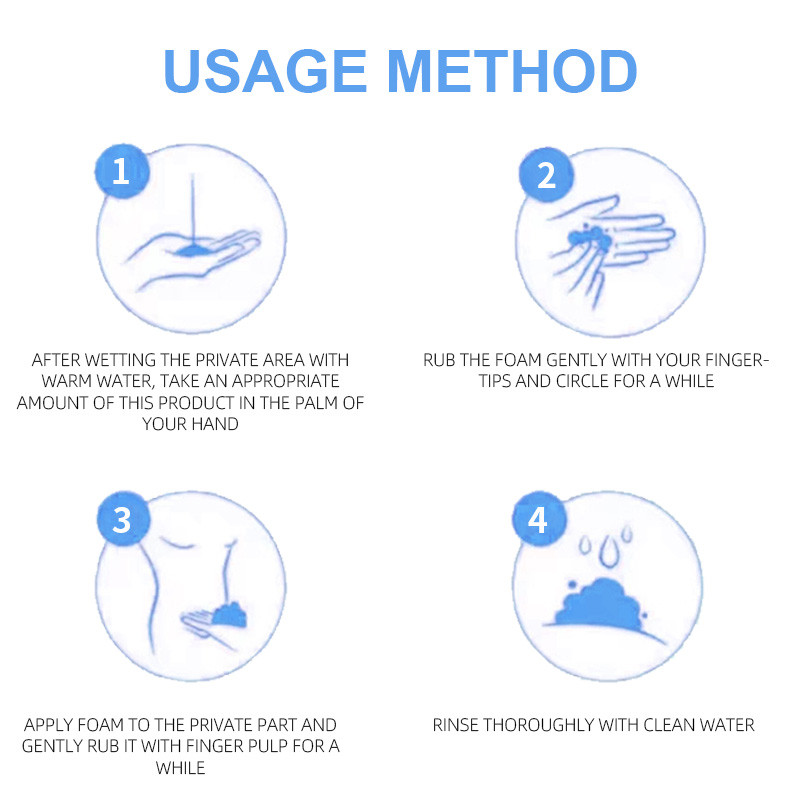 USAGE METHOD

1

AFTER WETTING THE PRIVATE AREA WITH WARM WATER, TAKE AN APPROPRIATE AMOUNT OF THIS PRODUCT IN THE PALM OF YOUR HAND

2

RUB THE FOAM GENTLY WITH YOUR FINGERTIPS AND CIRCLE FOR A WHILE

3

APPLY FOAM TO THE PRIVATE PART AND GENTLY RUB IT WITH FINGER PULP FOR A WHILE

4

RINSE THOROUGHLY WITH CLEAN WATER