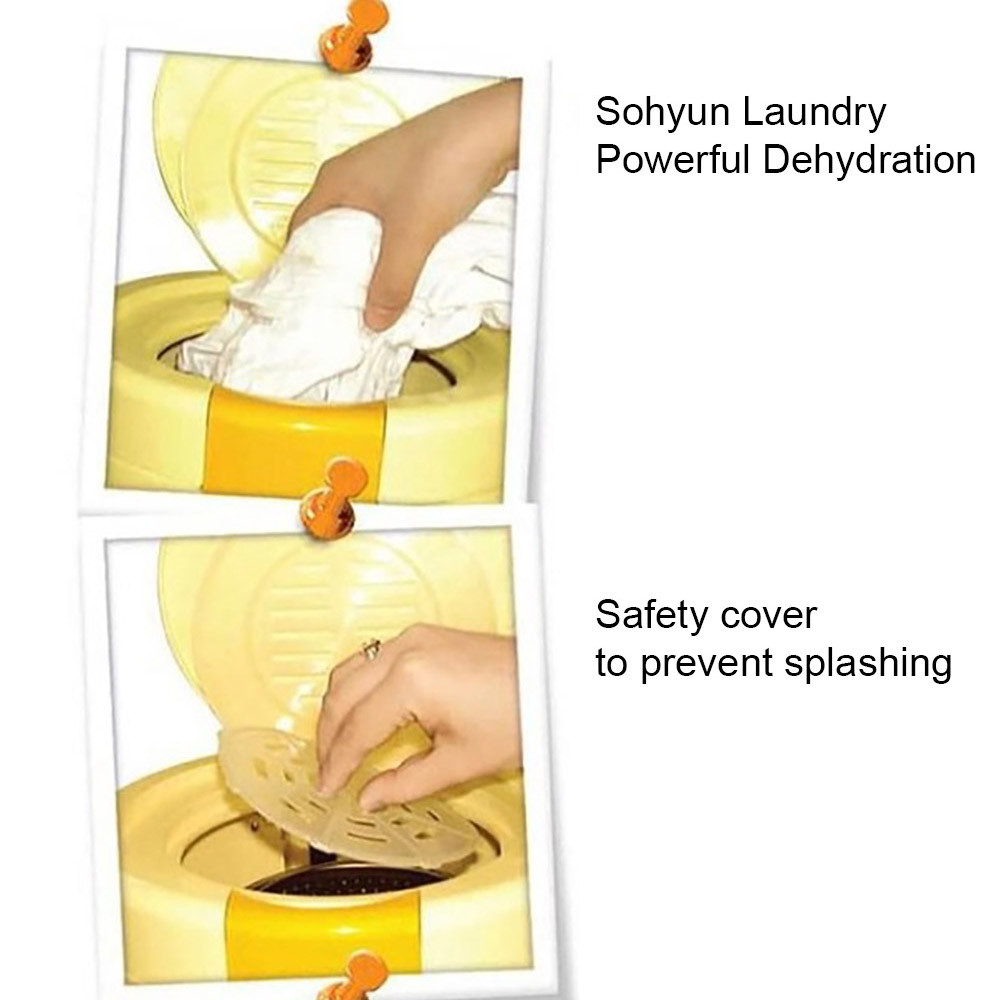 Sohyun Laundry
Powerful Dehydration

Safety cover
to prevent splashing