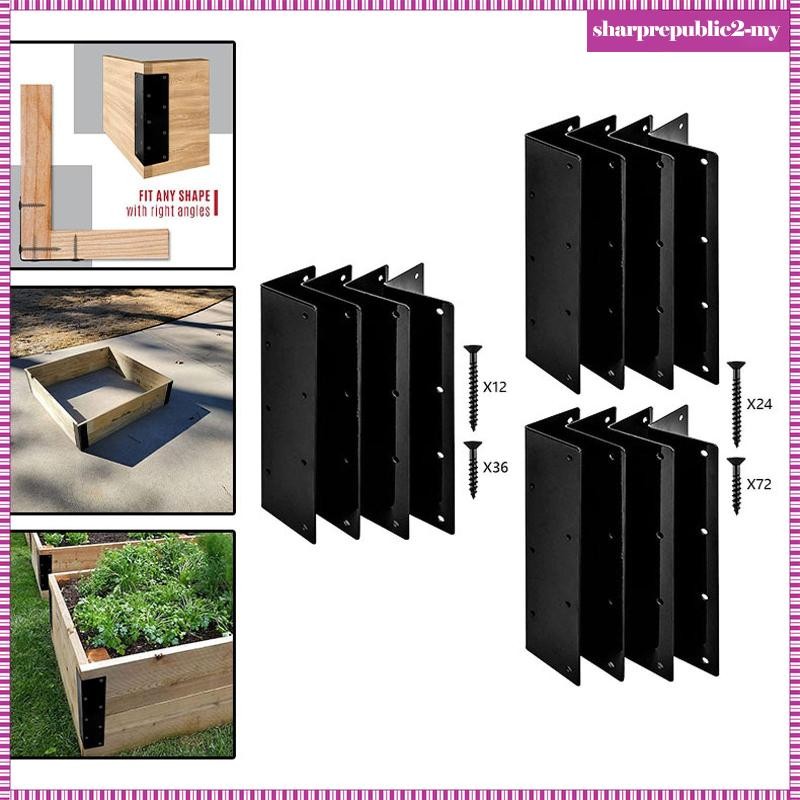 sharprepublic2-my

FIT ANY SHAPE
with right angles

X12
X36

X24
X72