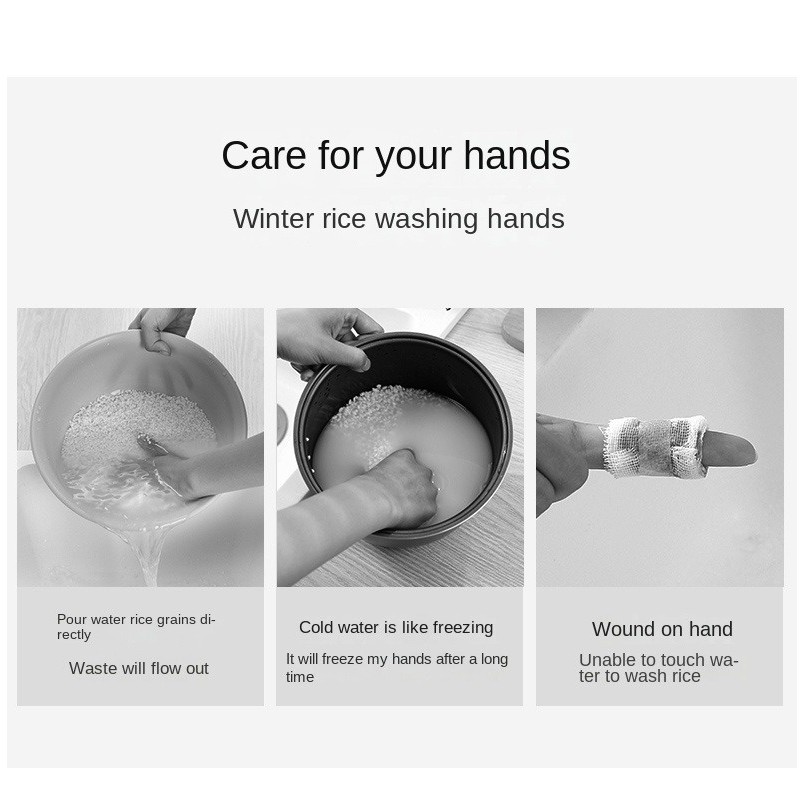 Care for your hands

Winter rice washing hands

Pour water rice grains directly

Waste will flow out

Cold water is like freezing

It will freeze my hands after a long time

Wound on hand

Unable to touch water to wash rice