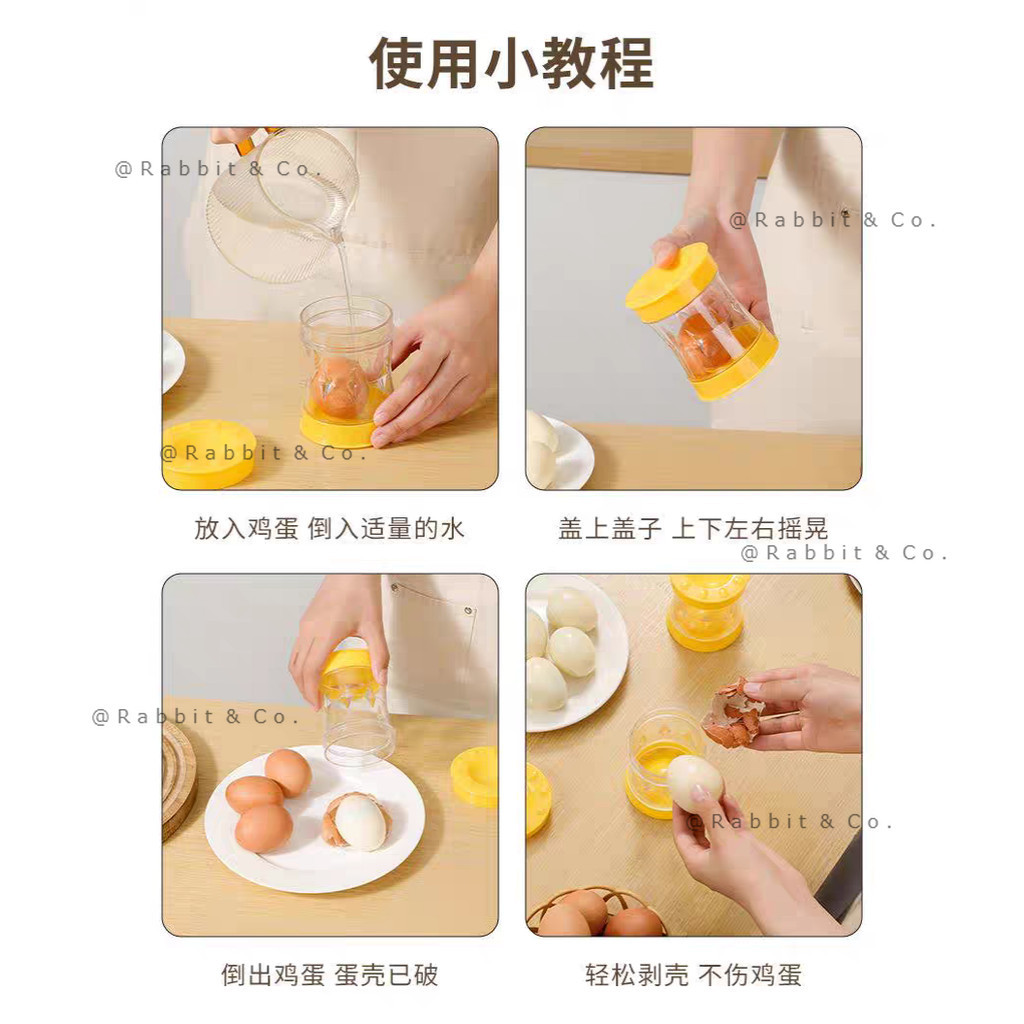 使用小教程

@Rabbit & Co.

@Rabbit & Co.

@Rabbit & Co.

放入鸡蛋 倒入适量的水

盖上盖子 上下左右摇晃

@Rabbit & Co.

@Rabbit & Co.

@Rabbit & Co.

倒出鸡蛋 蛋壳已破

轻松剥壳 不伤鸡蛋