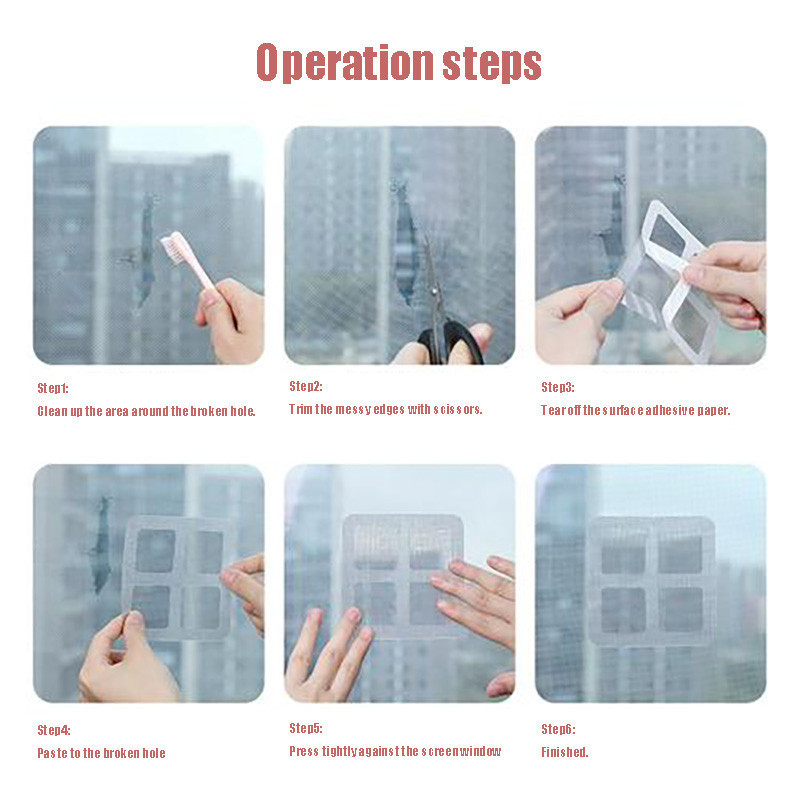 Operation steps

Step1:
Clean up the area around the broken hole.

Step2:
Trim the messy edges with scissors.

Step3:
Tear off the surface adhesive paper.

Step4:
Paste to the broken hole

Step5:
Press tightly against the screen window

Step6:
Finished.