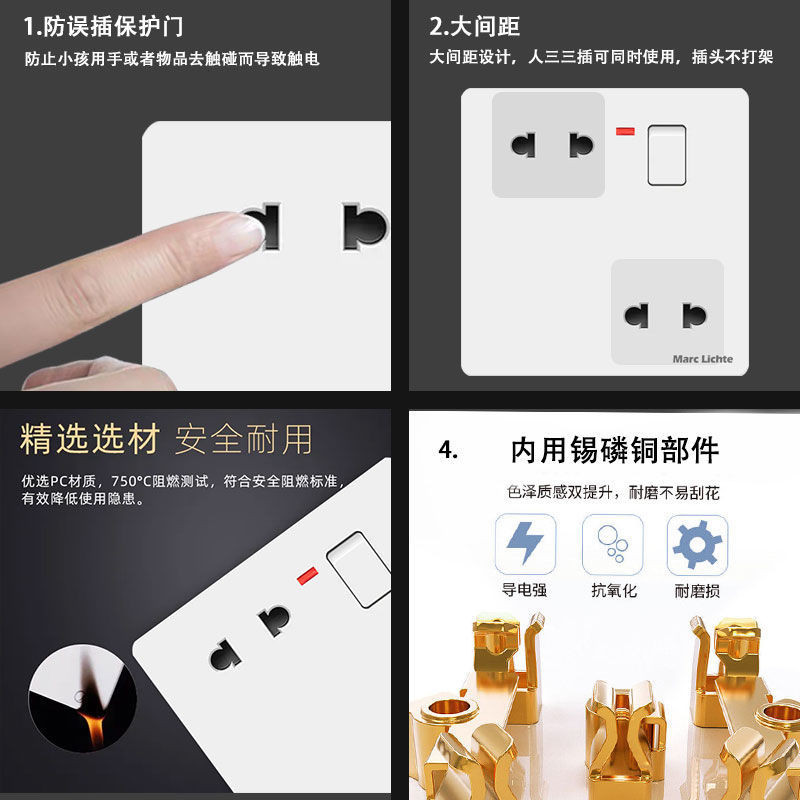 1.防误插保护门

防止小孩用手或者物品去触碰而导致触电

2.大间距

大间距设计，人三三插可同时使用，插头不打架

Marc Lichte

精选选材 安全耐用

优选PC材质，750°C阻燃测试，符合安全阻燃标准，有效降低使用隐患。

4. 内用锡磷铜部件

色泽质感双提升，耐磨不易刮花

导电强

抗氧化

耐磨损