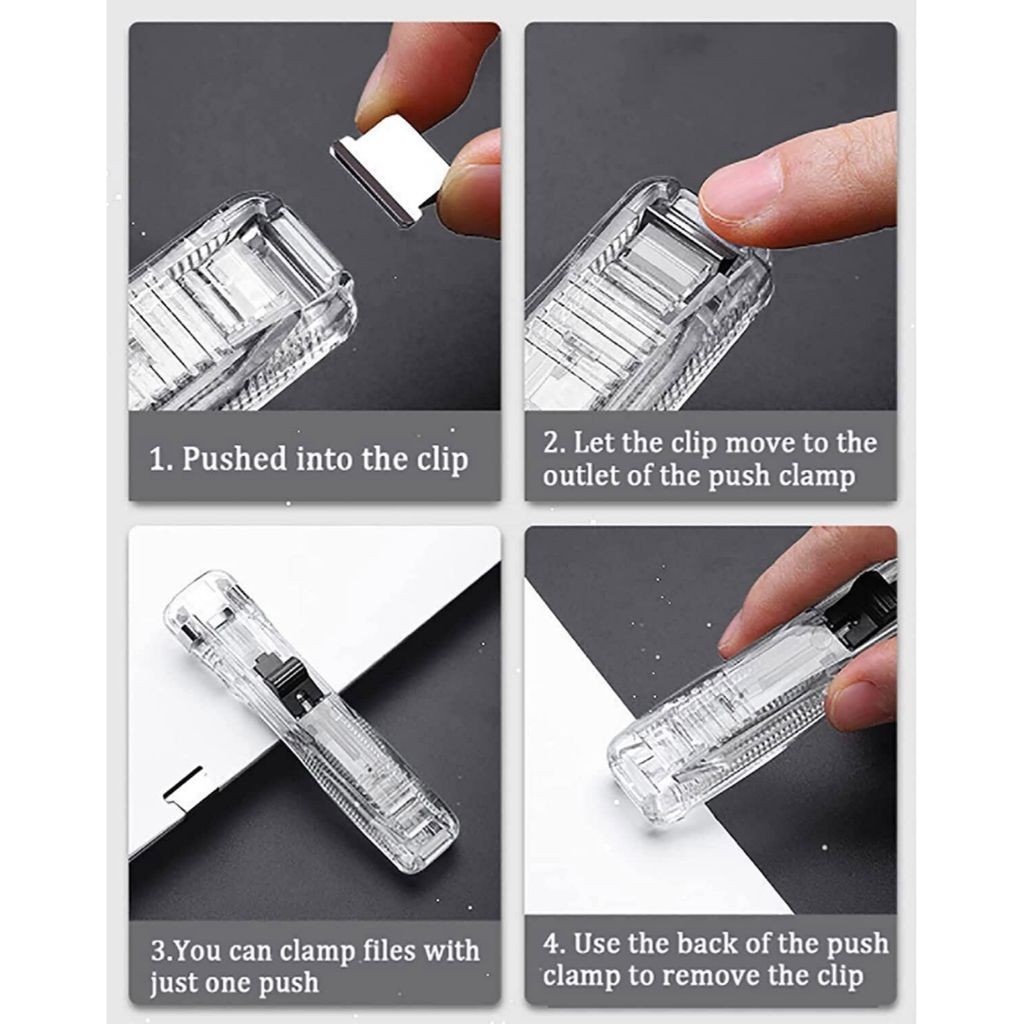 1. Pushed into the clip

2. Let the clip move to the outlet of the push clamp

3.You can clamp files with just one push

4. Use the back of the push clamp to remove the clip