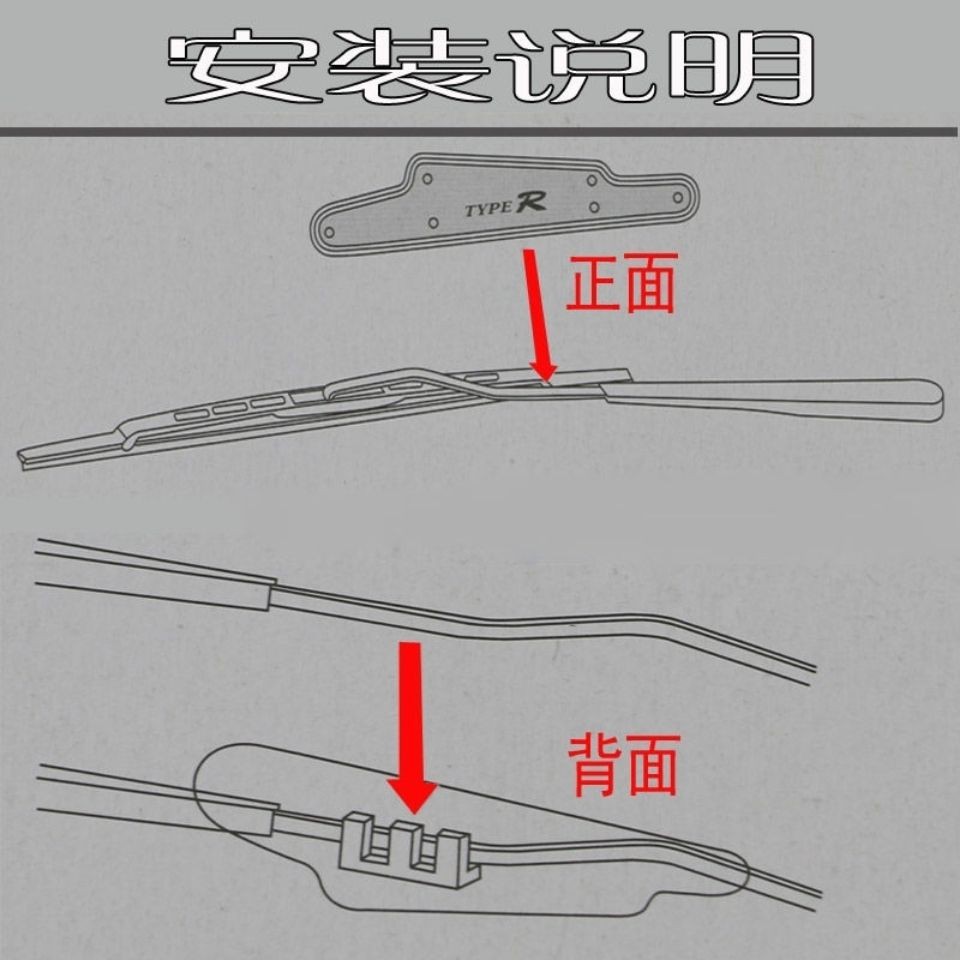 安装说明

TYPE R

正面

背面