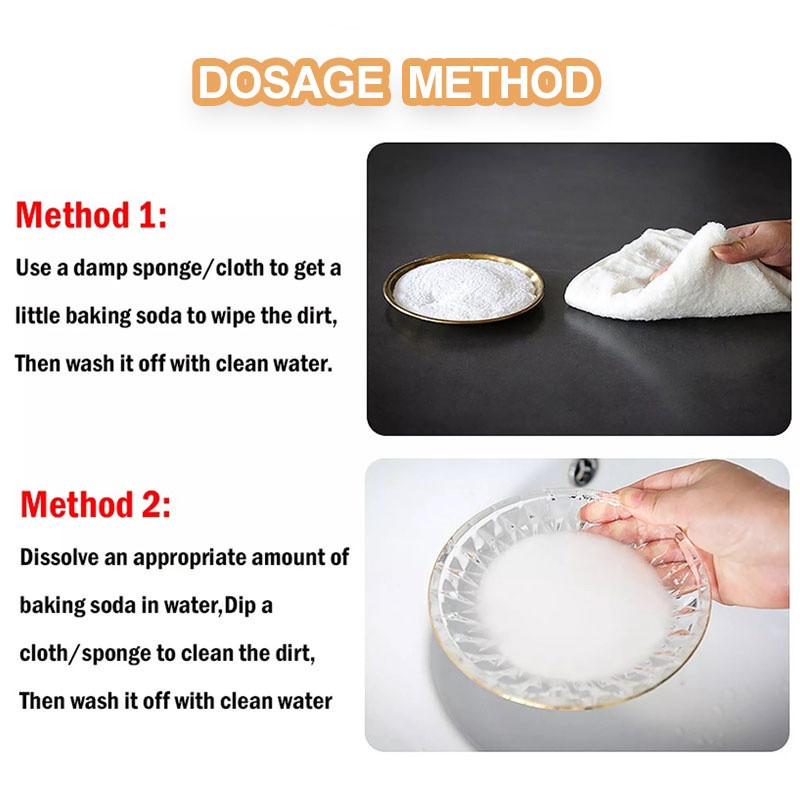 DOSAGE METHOD

Method 1:

Use a damp sponge/cloth to get a little baking soda to wipe the dirt, Then wash it off with clean water.

Method 2:

Dissolve an appropriate amount of baking soda in water,Dip a cloth/sponge to clean the dirt, Then wash it off with clean water