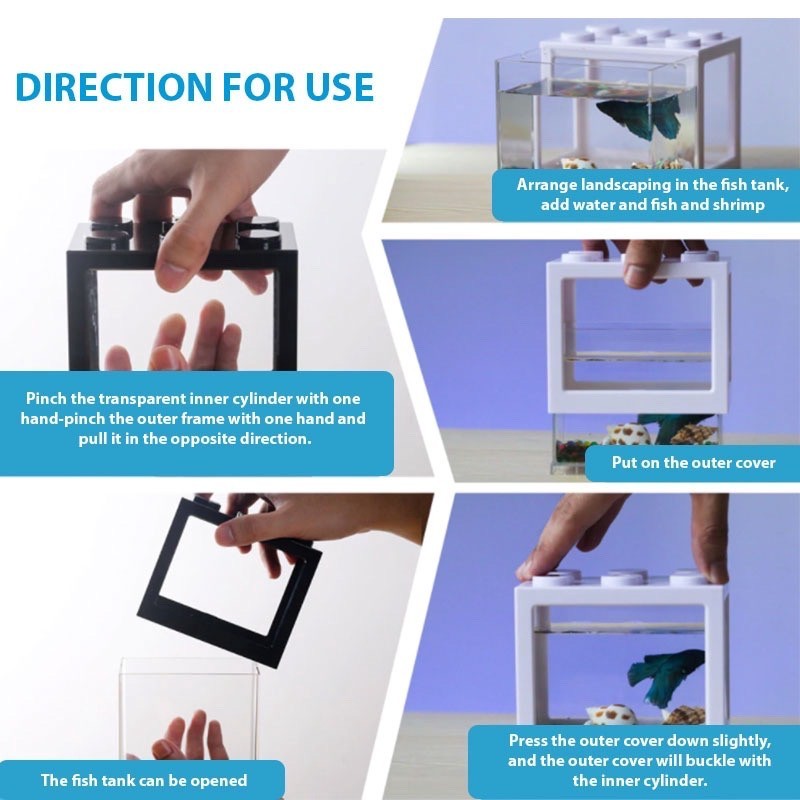 DIRECTION FOR USE

Pinch the transparent inner cylinder with one hand-pinch the outer frame with one hand and pull it in the opposite direction.

The fish tank can be opened

Arrange landscaping in the fish tank, add water and fish and shrimp

Put on the outer cover

Press the outer cover down slightly, and the outer cover will buckle with the inner cylinder.