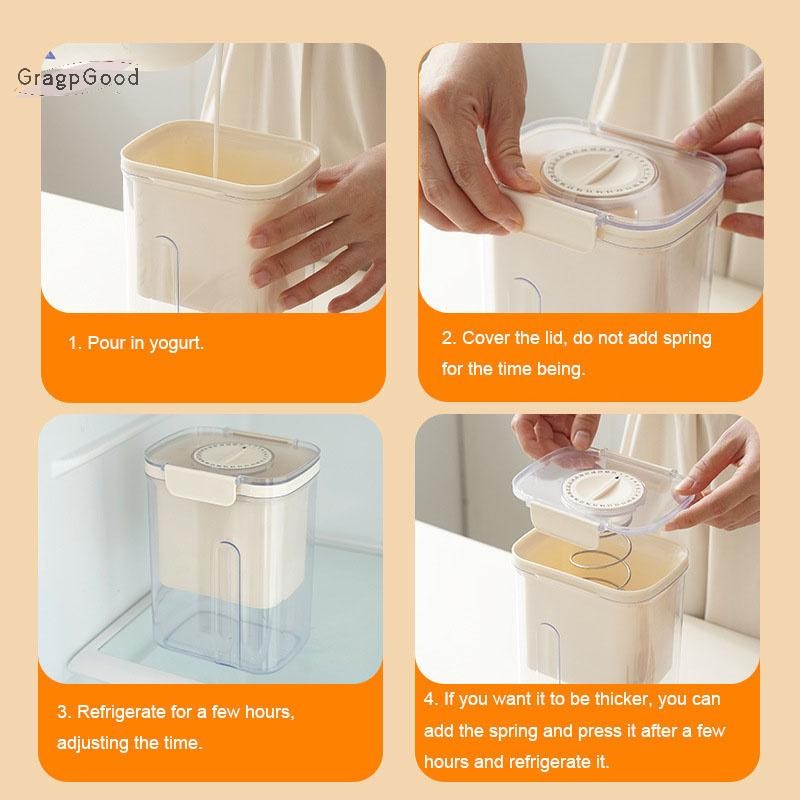 GragpGood

1. Pour in yogurt.

2. Cover the lid, do not add spring for the time being.

3. Refrigerate for a few hours, adjusting the time.

4. If you want it to be thicker, you can add the spring and press it after a few hours and refrigerate it.