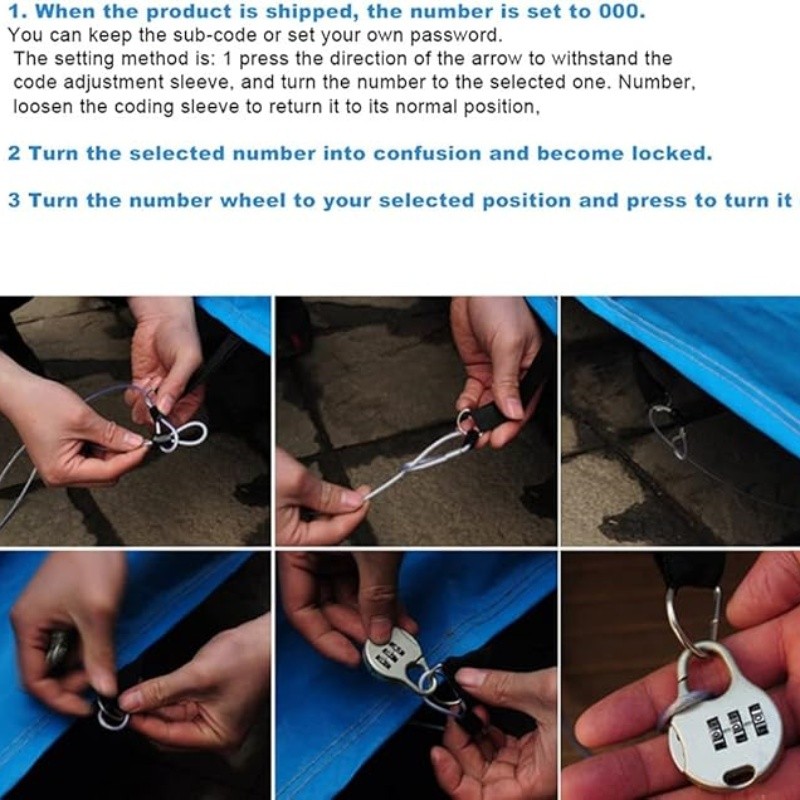 1. When the product is shipped, the number is set to 000.
You can keep the sub-code or set your own password.
The setting method is: 1 press the direction of the arrow to withstand the code adjustment sleeve, and turn the number to the selected one. Number, loosen the coding sleeve to return it to its normal position,

2 Turn the selected number into confusion and become locked.

3 Turn the number wheel to your selected position and press to turn it