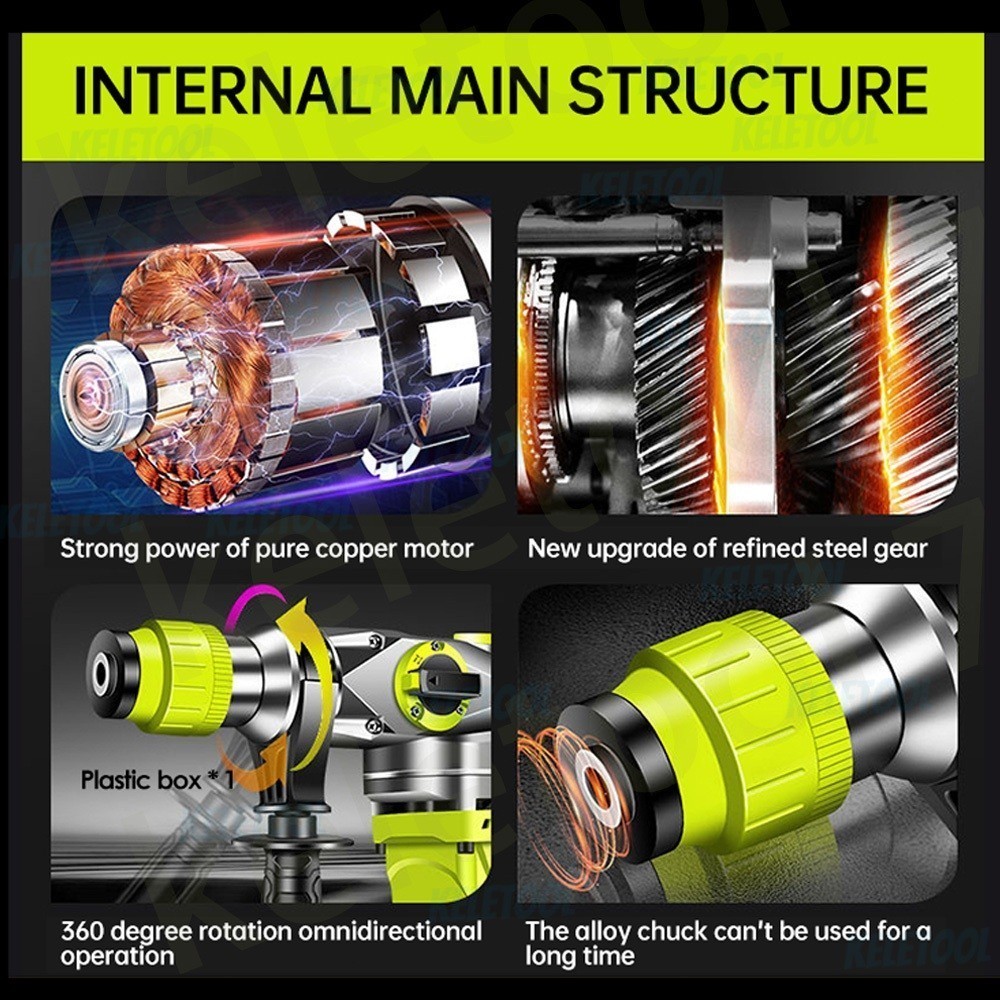 INTERNAL MAIN STRUCTURE

KELETOOL

Strong power of pure copper motor

New upgrade of refined steel gear

Plastic box * 1

360 degree rotation omnidirectional operation

The alloy chuck can't be used for a long time

KELETOOL