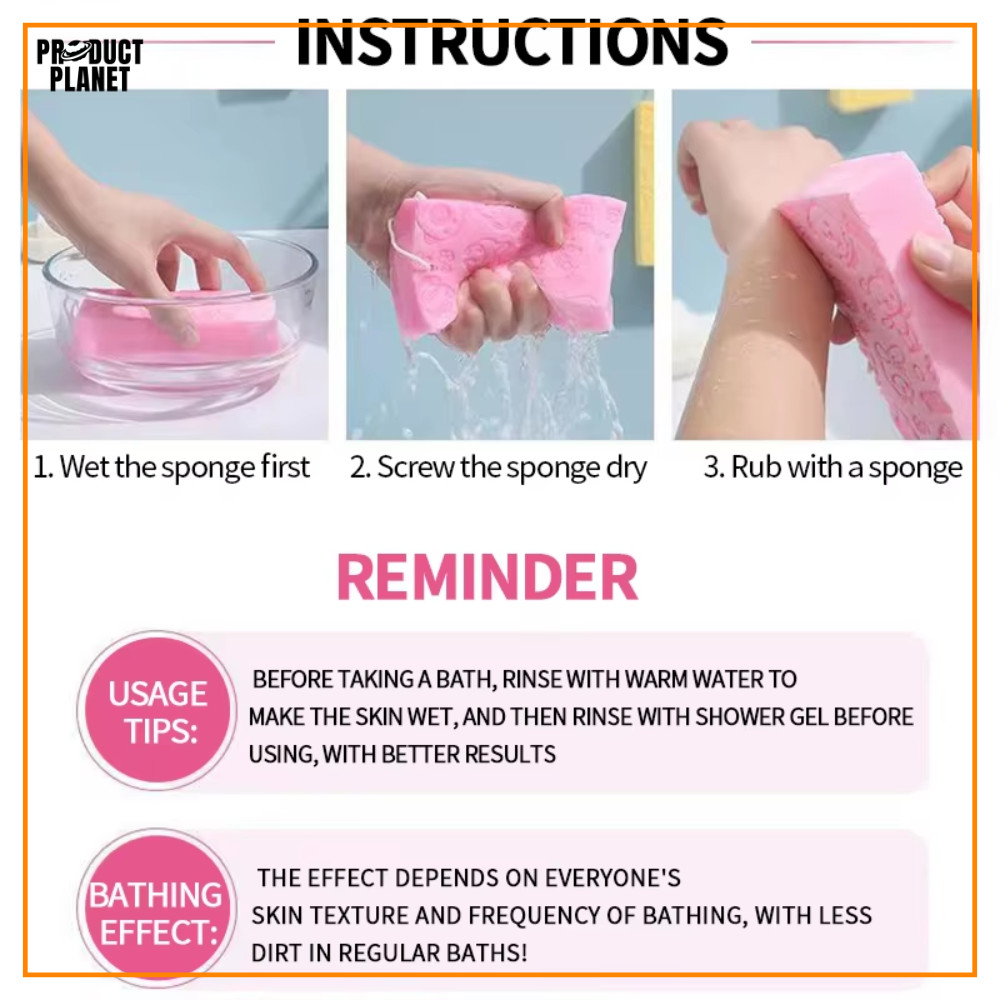 PRODUCT PLANET

INSTRUCTIONS

1. Wet the sponge first

2. Screw the sponge dry

3. Rub with a sponge

REMINDER

USAGE TIPS:

BEFORE TAKING A BATH, RINSE WITH WARM WATER TO MAKE THE SKIN WET, AND THEN RINSE WITH SHOWER GEL BEFORE USING, WITH BETTER RESULTS

BATHING EFFECT:

THE EFFECT DEPENDS ON EVERYONE'S SKIN TEXTURE AND FREQUENCY OF BATHING, WITH LESS DIRT IN REGULAR BATHS!