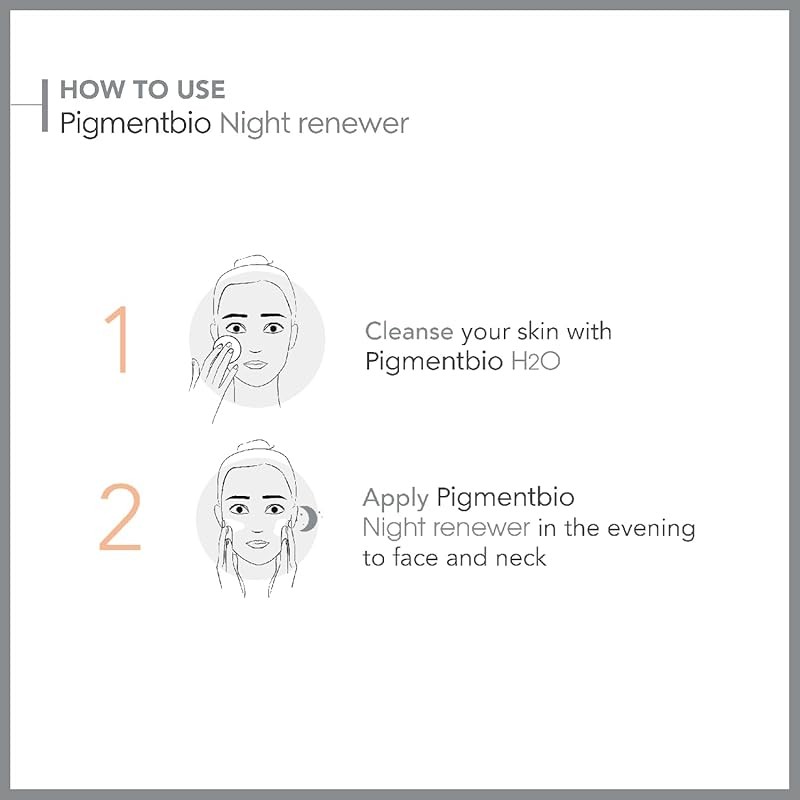 HOW TO USE
Pigmentbio Night renewer

1

Cleanse your skin with Pigmentbio H2O

2

Apply Pigmentbio Night renewer in the evening to face and neck