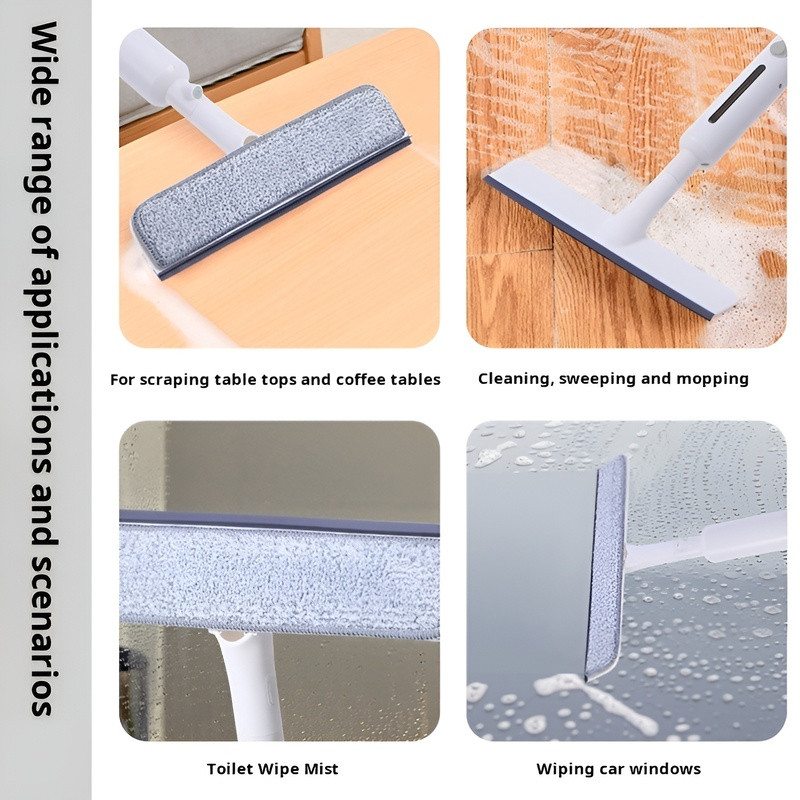 Wide range of applications and scenarios

For scraping table tops and coffee tables

Cleaning, sweeping and mopping

Toilet Wipe Mist

Wiping car windows