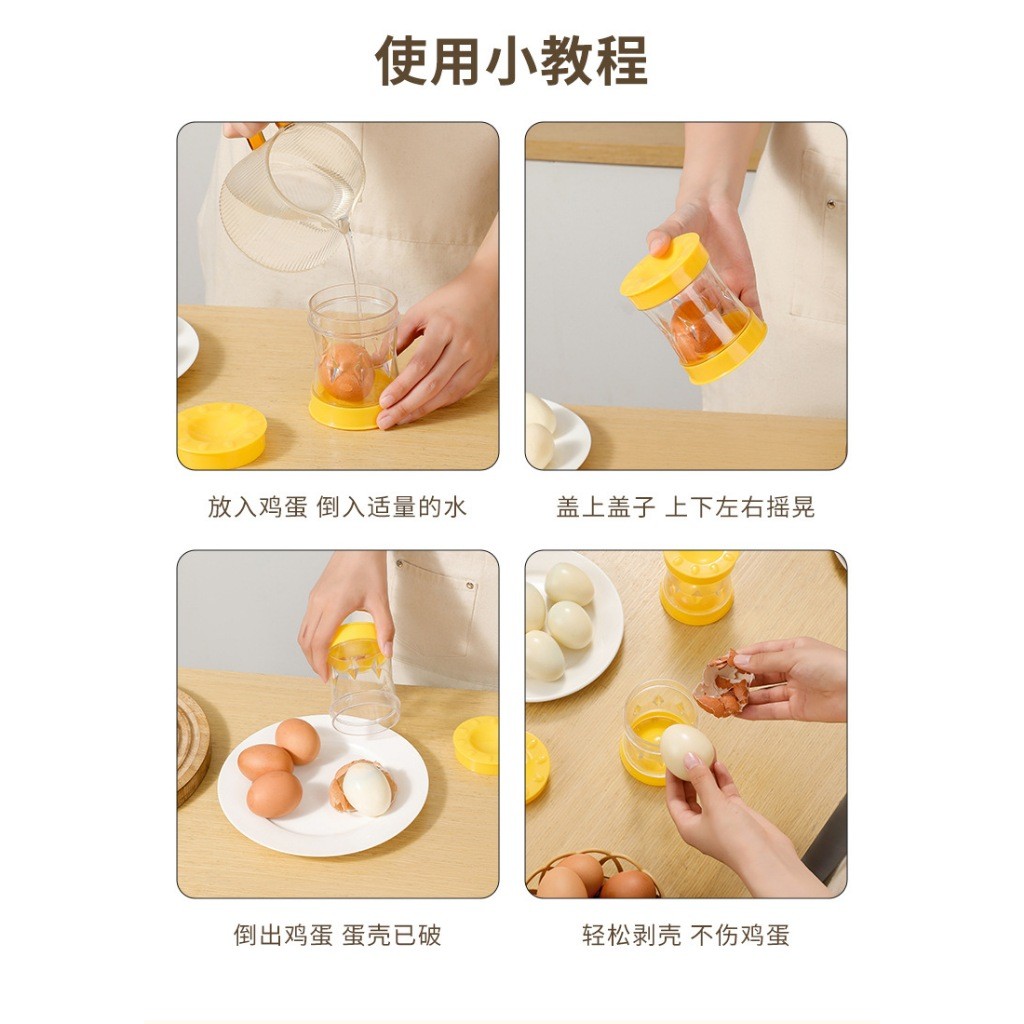 使用小教程

放入鸡蛋 倒入适量的水

盖上盖子 上下左右摇晃

倒出鸡蛋 蛋壳已破

轻松剥壳 不伤鸡蛋