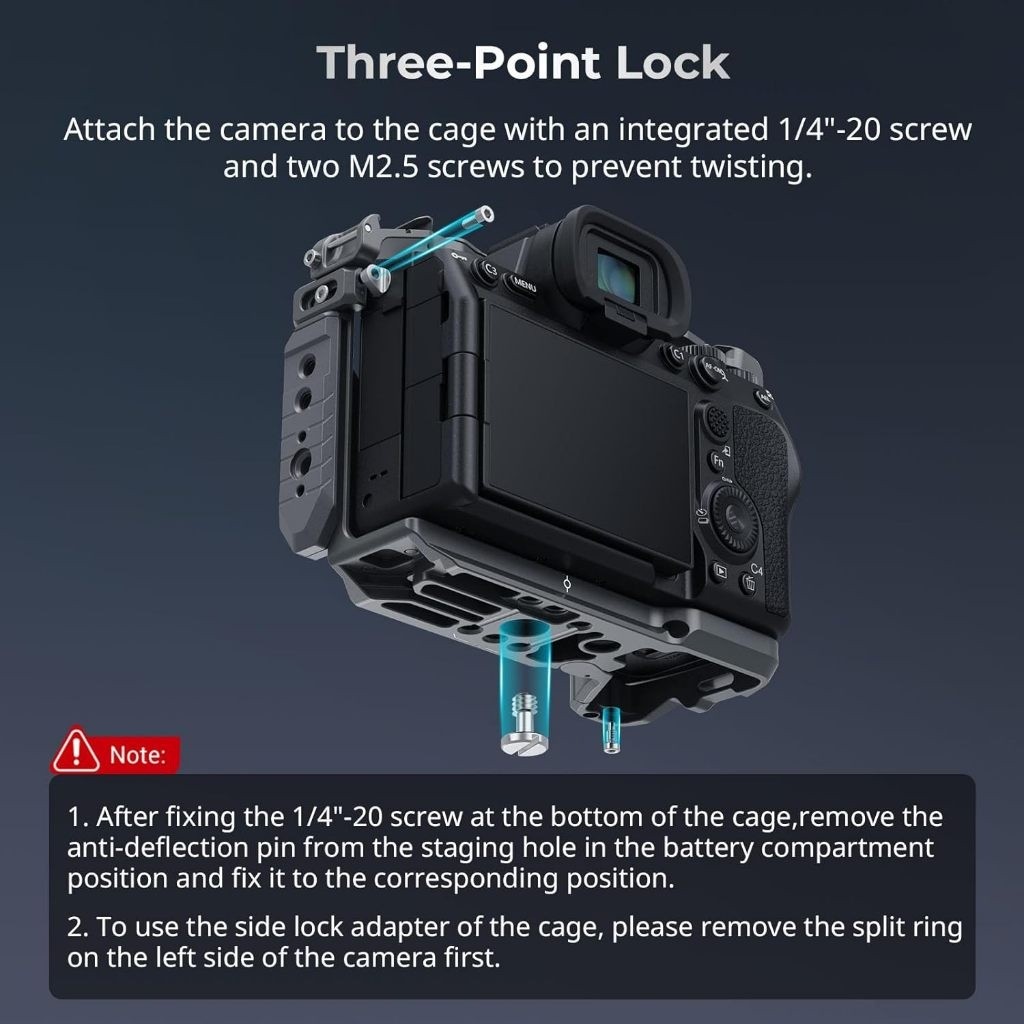 Three-Point Lock

Attach the camera to the cage with an integrated 1/4"-20 screw and two M2.5 screws to prevent twisting.

C3 MENU C1 Fn C4

Note:

1. After fixing the 1/4"-20 screw at the bottom of the cage,remove the anti-deflection pin from the staging hole in the battery compartment position and fix it to the corresponding position.

2. To use the side lock adapter of the cage, please remove the split ring on the left side of the camera first.