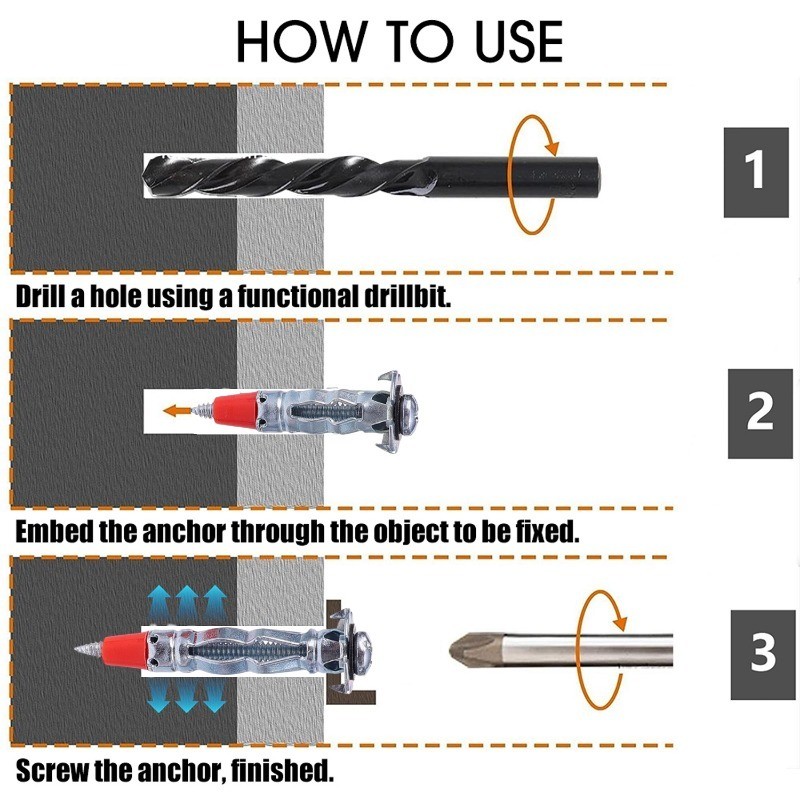 HOW TO USE

1

Drill a hole using a functional drillbit.

2

Embed the anchor through the object to be fixed.

3

Screw the anchor, finished.