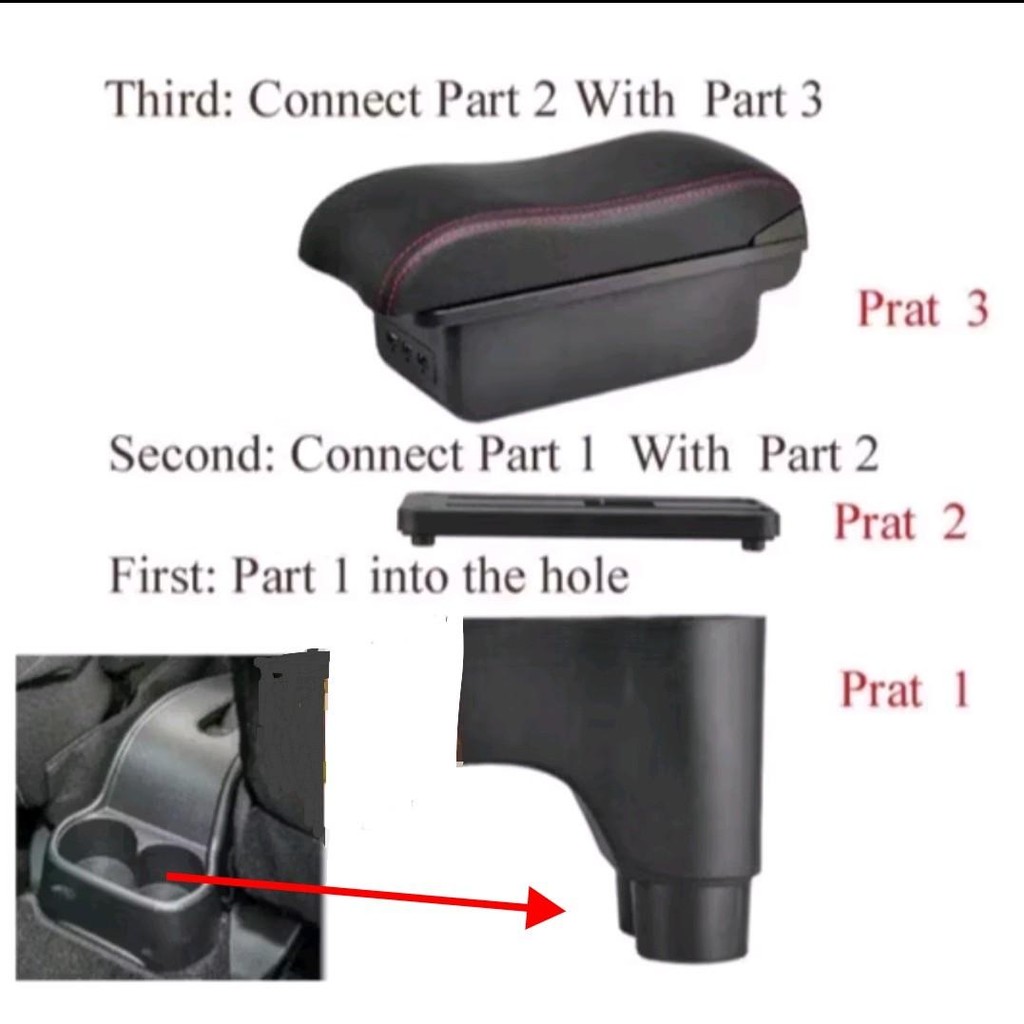 Third: Connect Part 2 With Part 3

Prat 3

Second: Connect Part 1 With Part 2

Prat 2

First: Part 1 into the hole

Prat 1