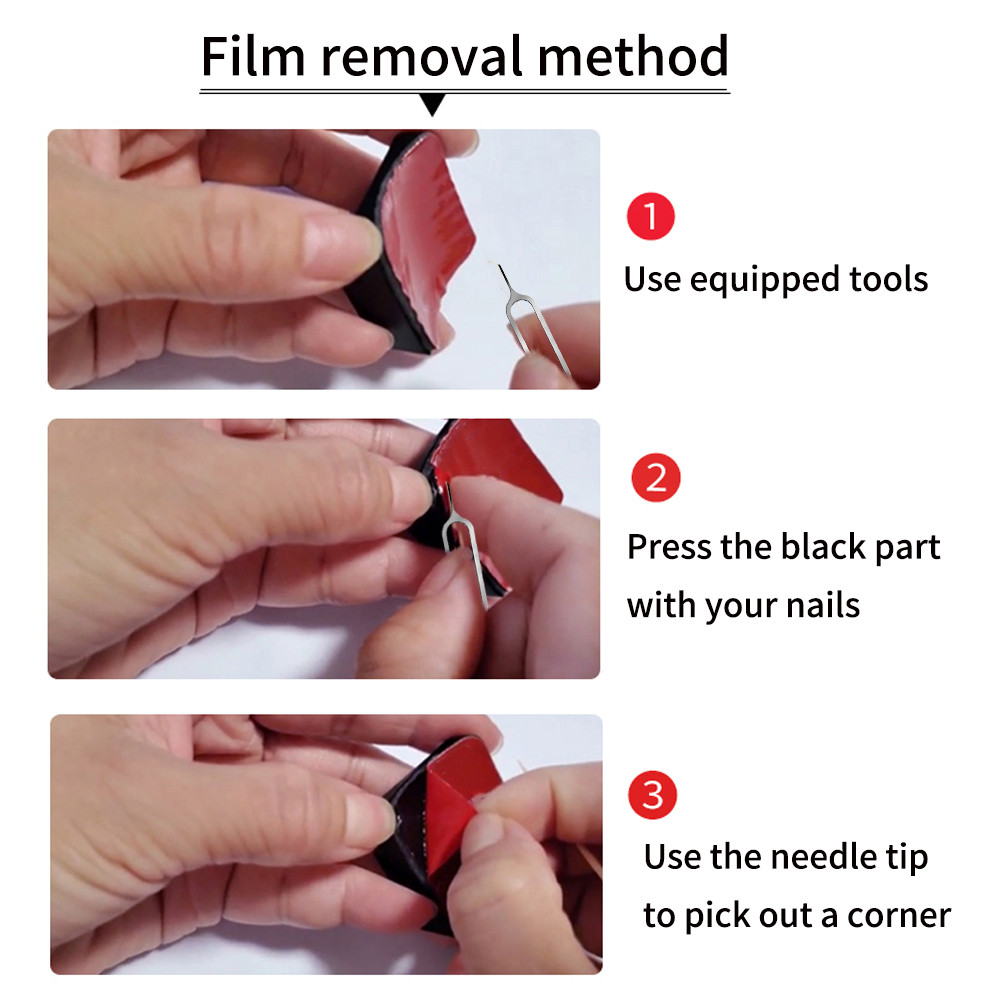 Film removal method

1
Use equipped tools

2
Press the black part with your nails

3
Use the needle tip to pick out a corner