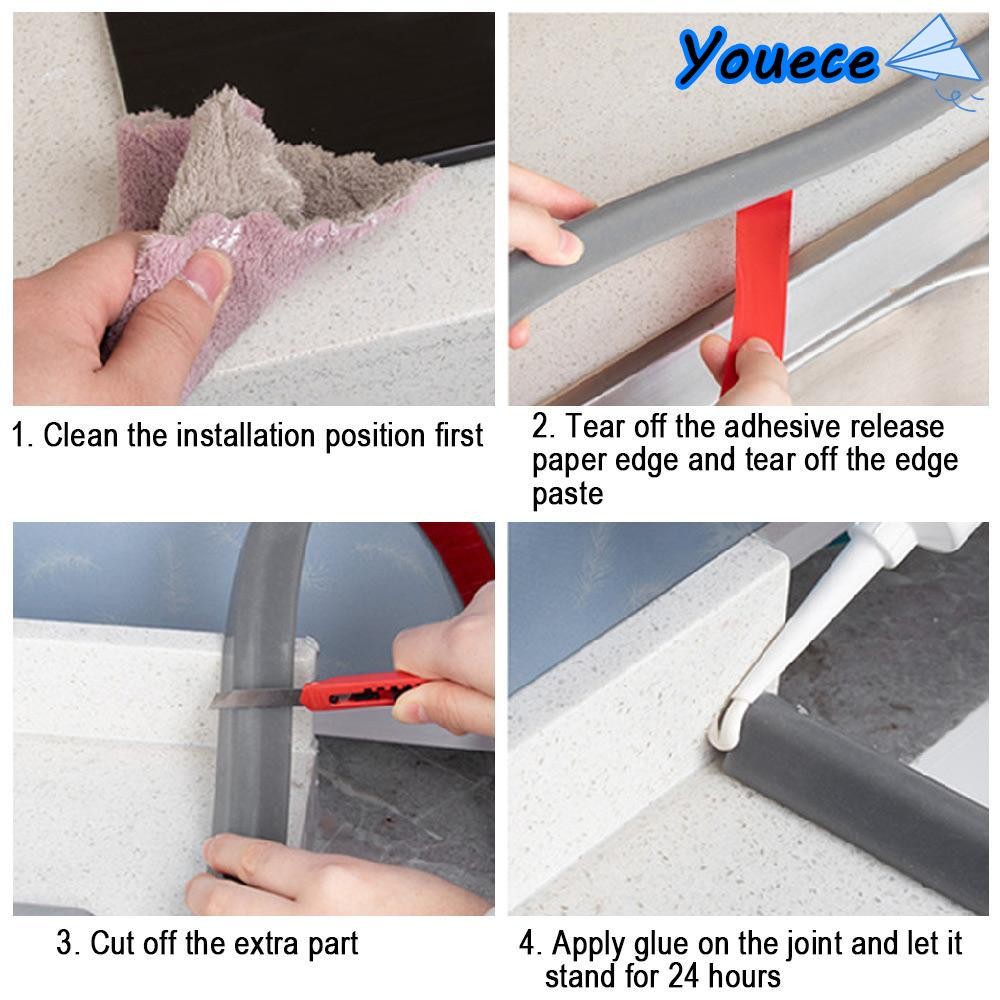 Youece

1. Clean the installation position first

2. Tear off the adhesive release paper edge and tear off the edge paste

3. Cut off the extra part

4. Apply glue on the joint and let it stand for 24 hours