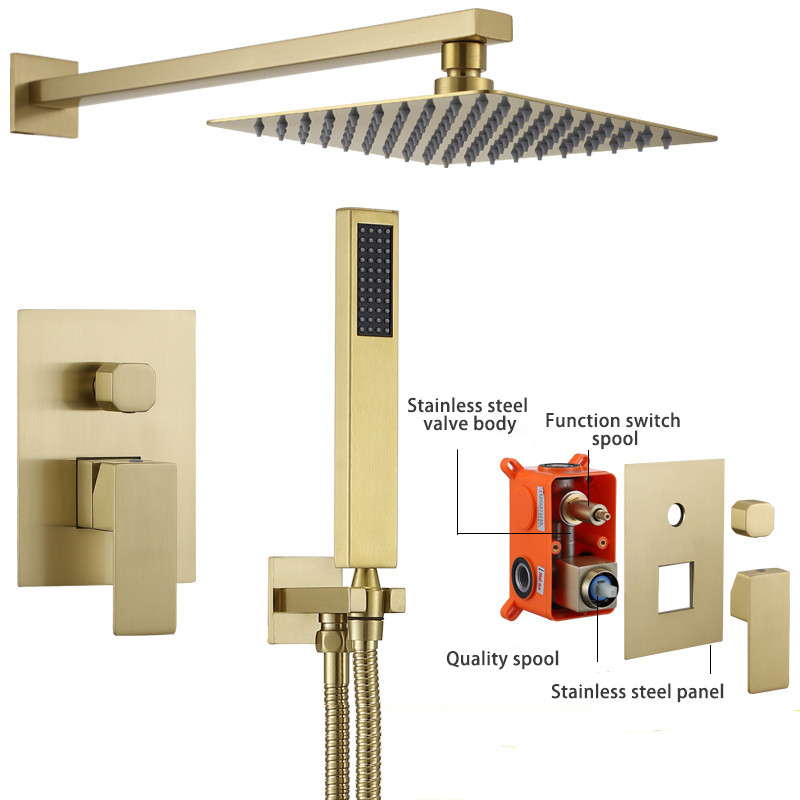 Stainless steel valve body

Function switch spool

Quality spool

Stainless steel panel