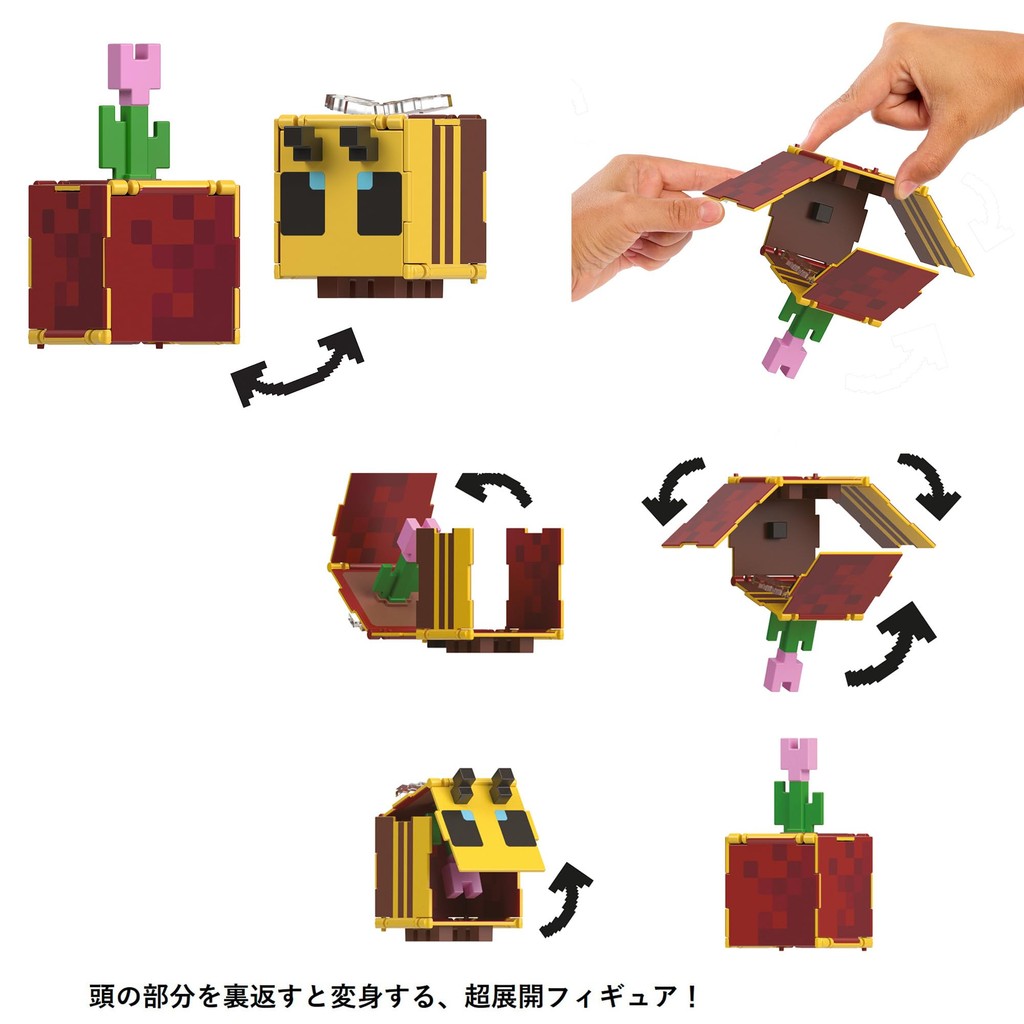 頭の部分を裏返すと変身する、超展開フィギュア！