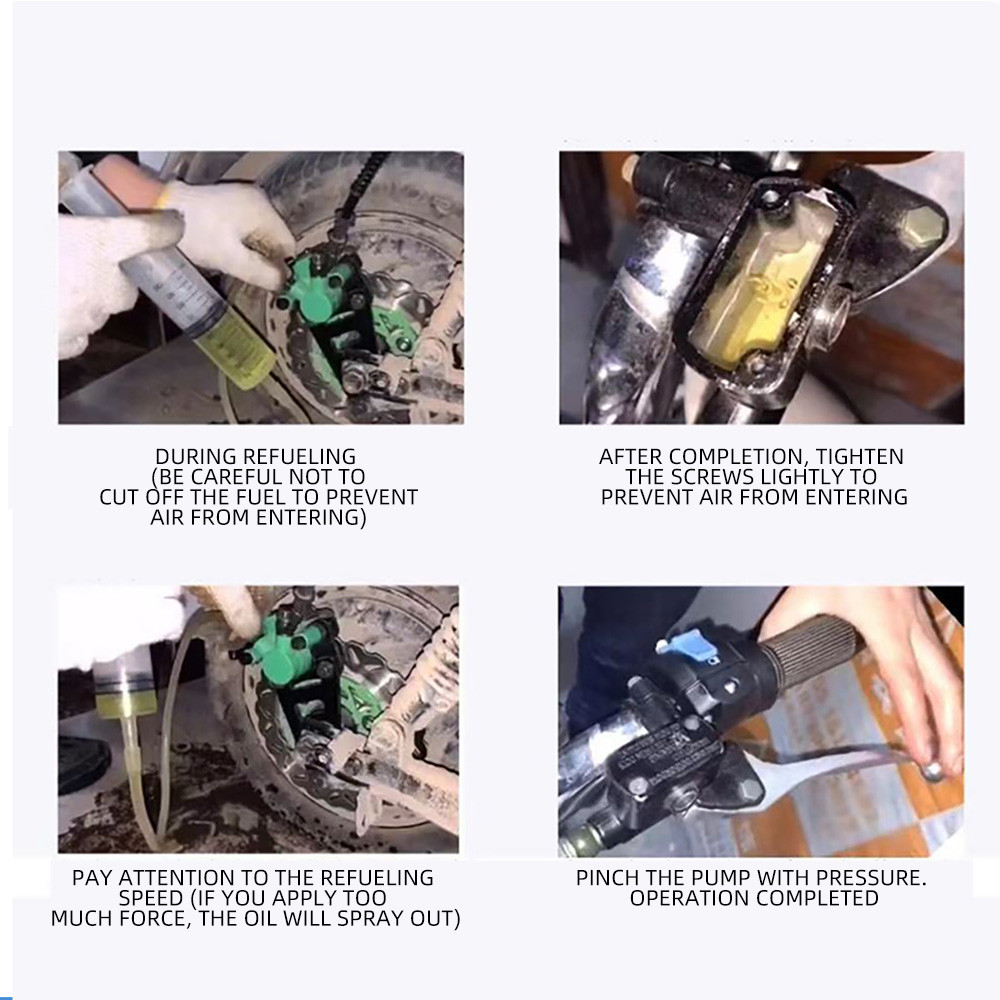 DURING REFUELING (BE CAREFUL NOT TO CUT OFF THE FUEL TO PREVENT AIR FROM ENTERING)

AFTER COMPLETION, TIGHTEN THE SCREWS LIGHTLY TO PREVENT AIR FROM ENTERING

PAY ATTENTION TO THE REFUELING SPEED (IF YOU APPLY TOO MUCH FORCE, THE OIL WILL SPRAY OUT)

PINCH THE PUMP WITH PRESSURE. OPERATION COMPLETED