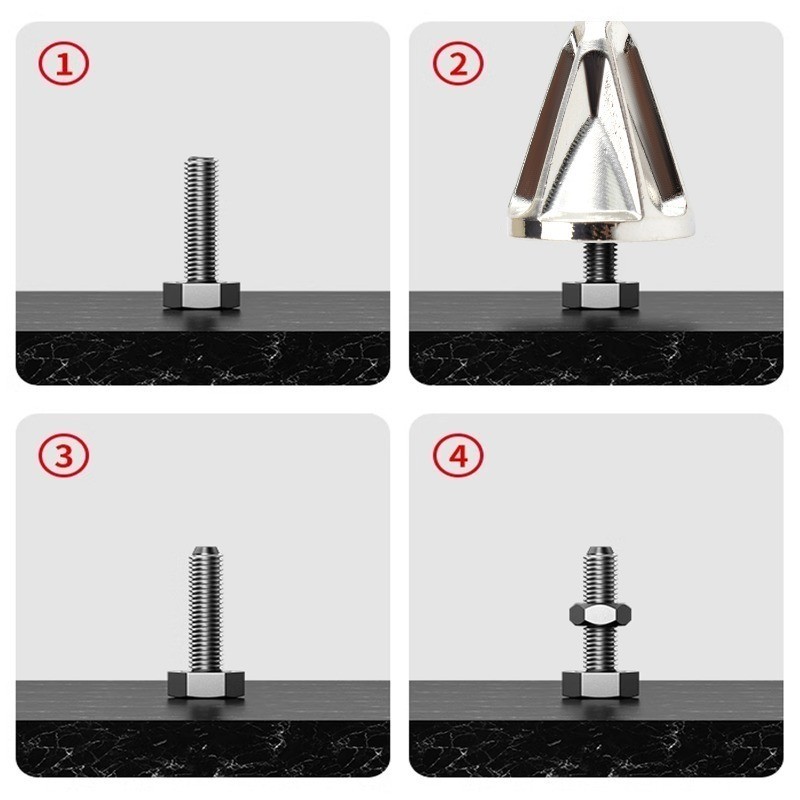 ①

②

③

④