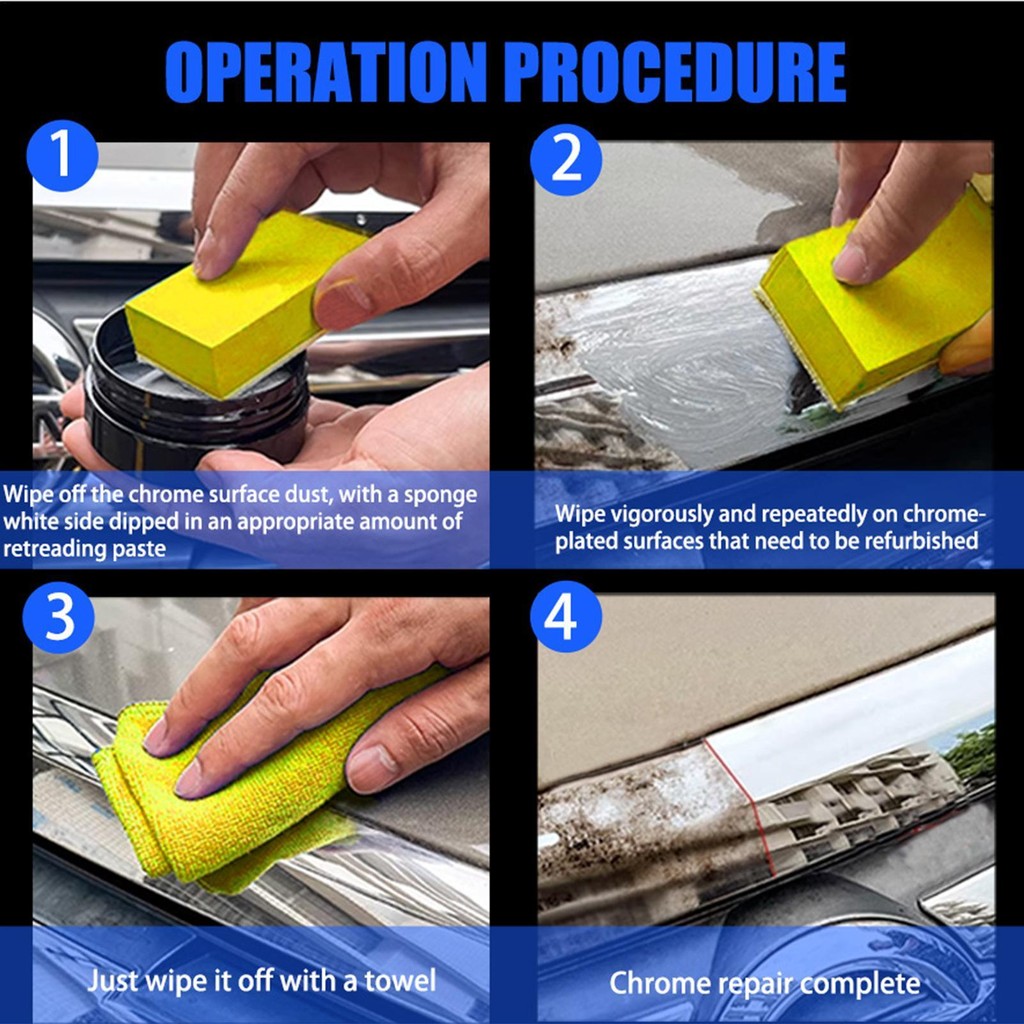 OPERATION PROCEDURE

1

Wipe off the chrome surface dust, with a sponge white side dipped in an appropriate amount of retreading paste

2

Wipe vigorously and repeatedly on chrome-plated surfaces that need to be refurbished

3

Just wipe it off with a towel

4

Chrome repair complete