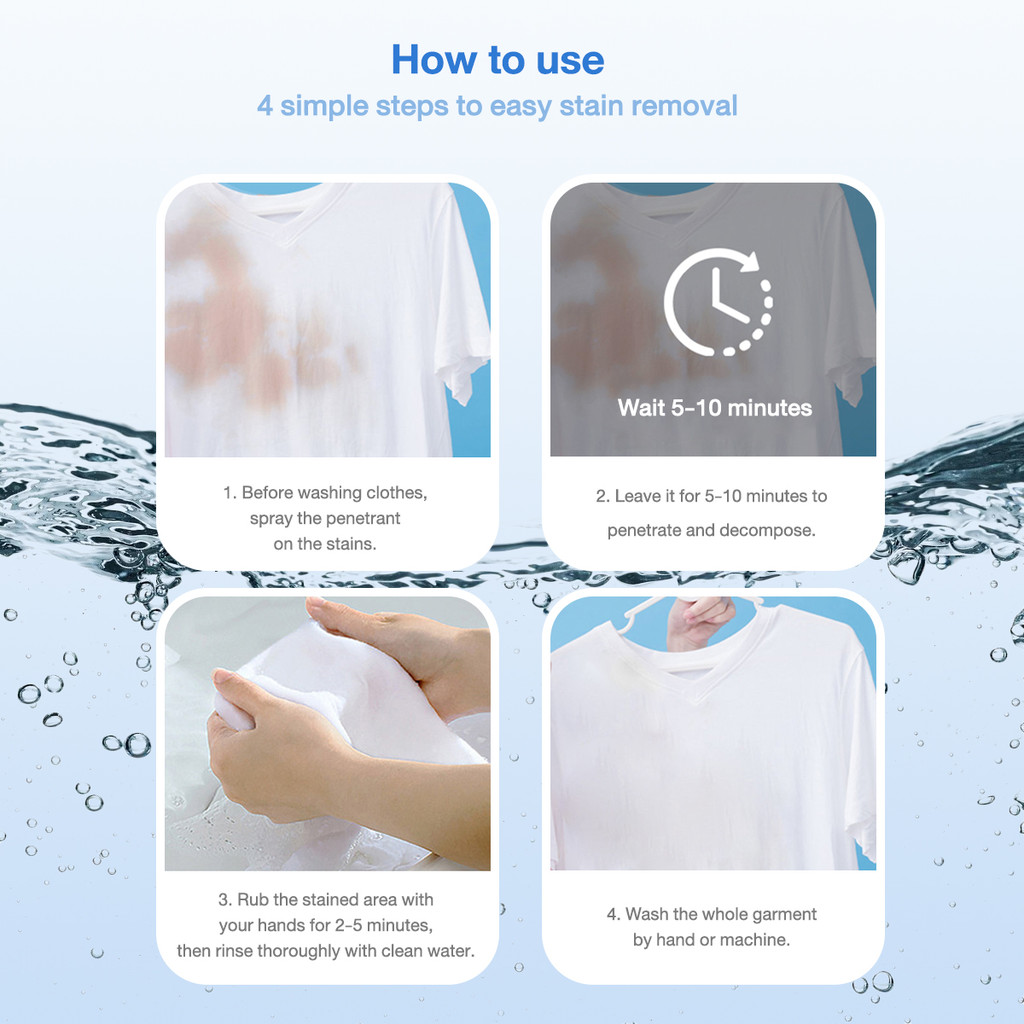 How to use
4 simple steps to easy stain removal

1. Before washing clothes, spray the penetrant on the stains.

Wait 5-10 minutes

2. Leave it for 5-10 minutes to penetrate and decompose.

3. Rub the stained area with your hands for 2-5 minutes, then rinse thoroughly with clean water.

4. Wash the whole garment by hand or machine.