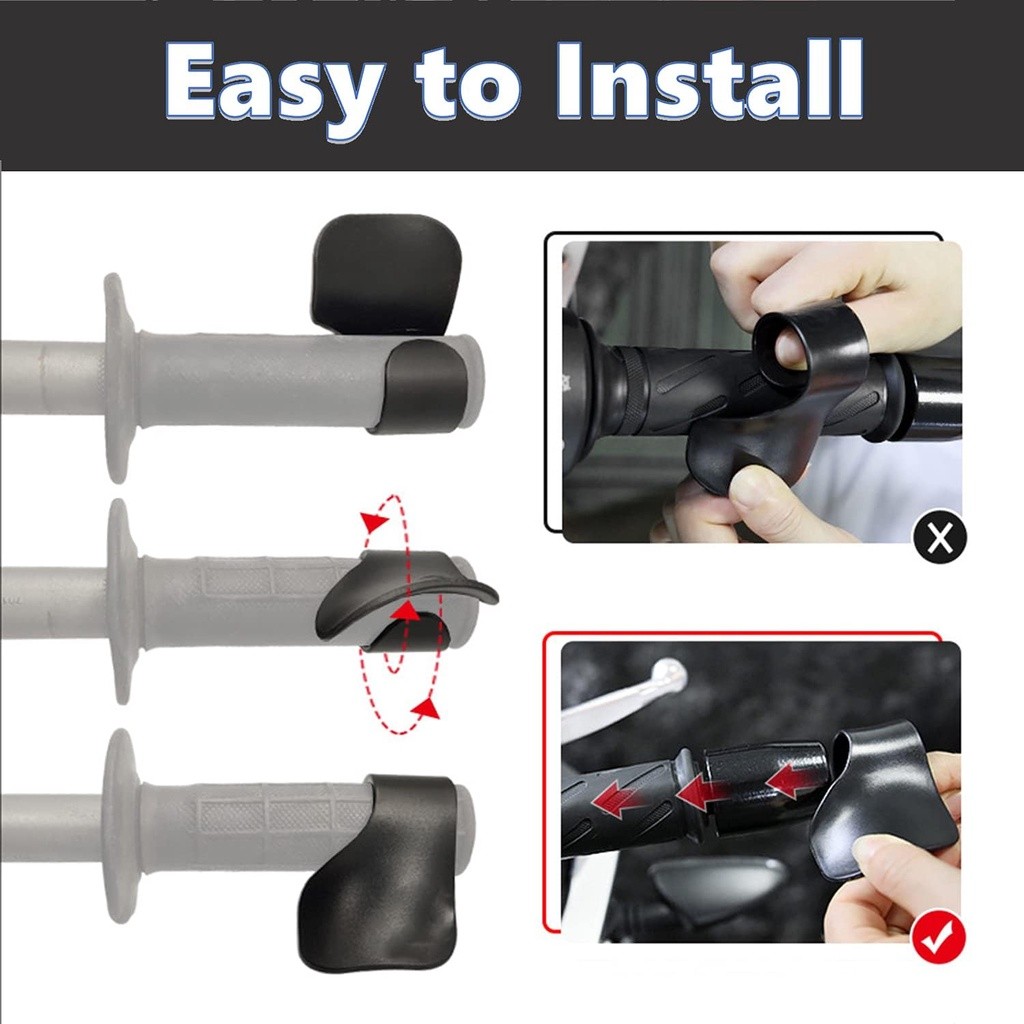 Easy to Install