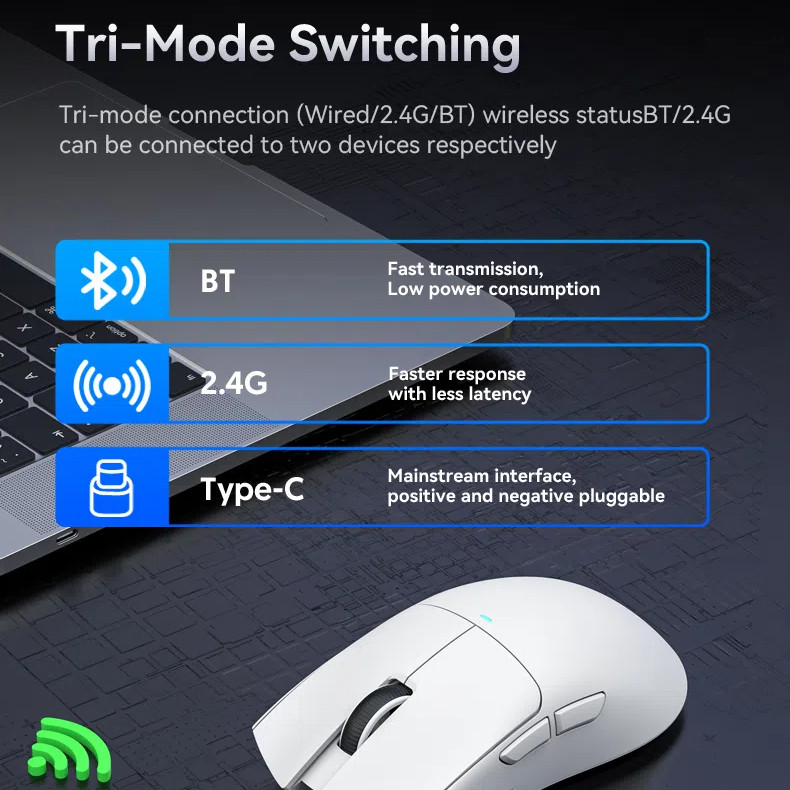 Tri-Mode Switching

Tri-mode connection (Wired/2.4G/BT) wireless statusBT/2.4G can be connected to two devices respectively

BT

Fast transmission,
Low power consumption

2.4G

Faster response
with less latency

Type-C

Mainstream interface,
positive and negative pluggable