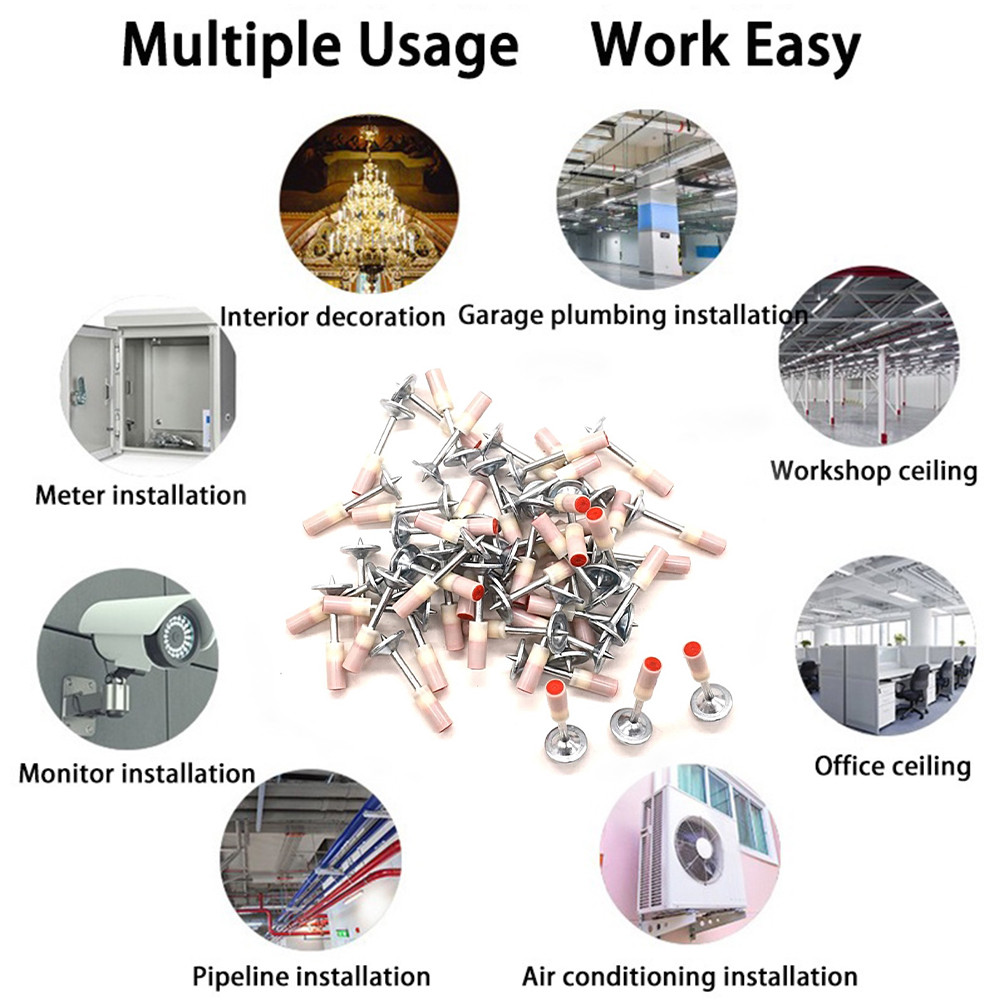 Multiple Usage Work Easy

Interior decoration

Garage plumbing installation

Meter installation

Workshop ceiling

Monitor installation

Office ceiling

Pipeline installation

Air conditioning installation