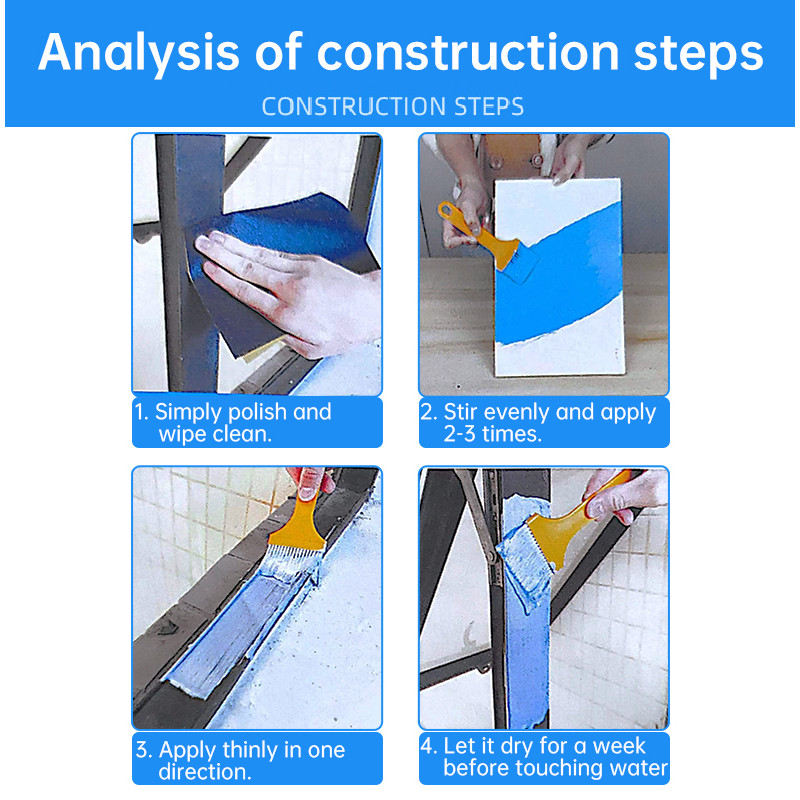 Analysis of construction steps

CONSTRUCTION STEPS

1. Simply polish and wipe clean.

2. Stir evenly and apply 2-3 times.

3. Apply thinly in one direction.

4. Let it dry for a week before touching water