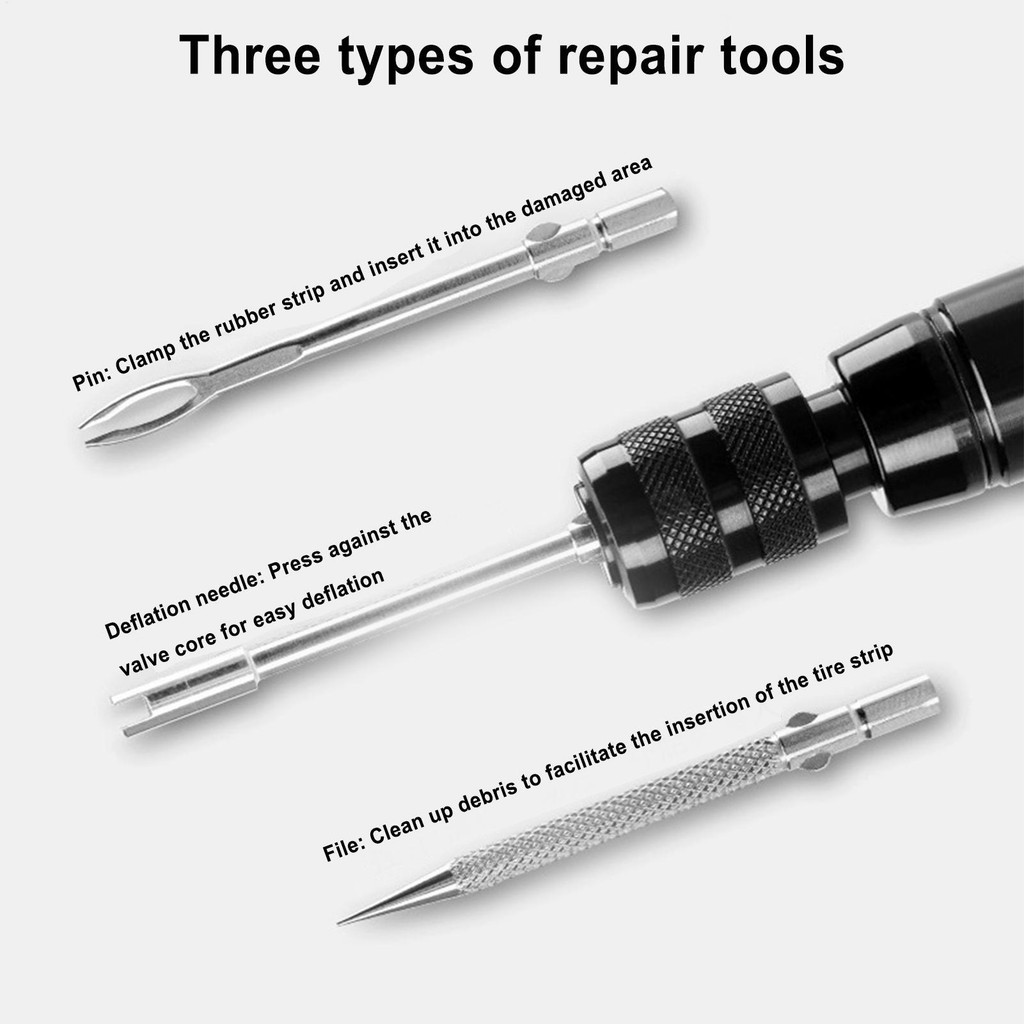 Three types of repair tools

Pin: Clamp the rubber strip and insert it into the damaged area

Deflation needle: Press against the valve core for easy deflation

File: Clean up debris to facilitate the insertion of the tire strip