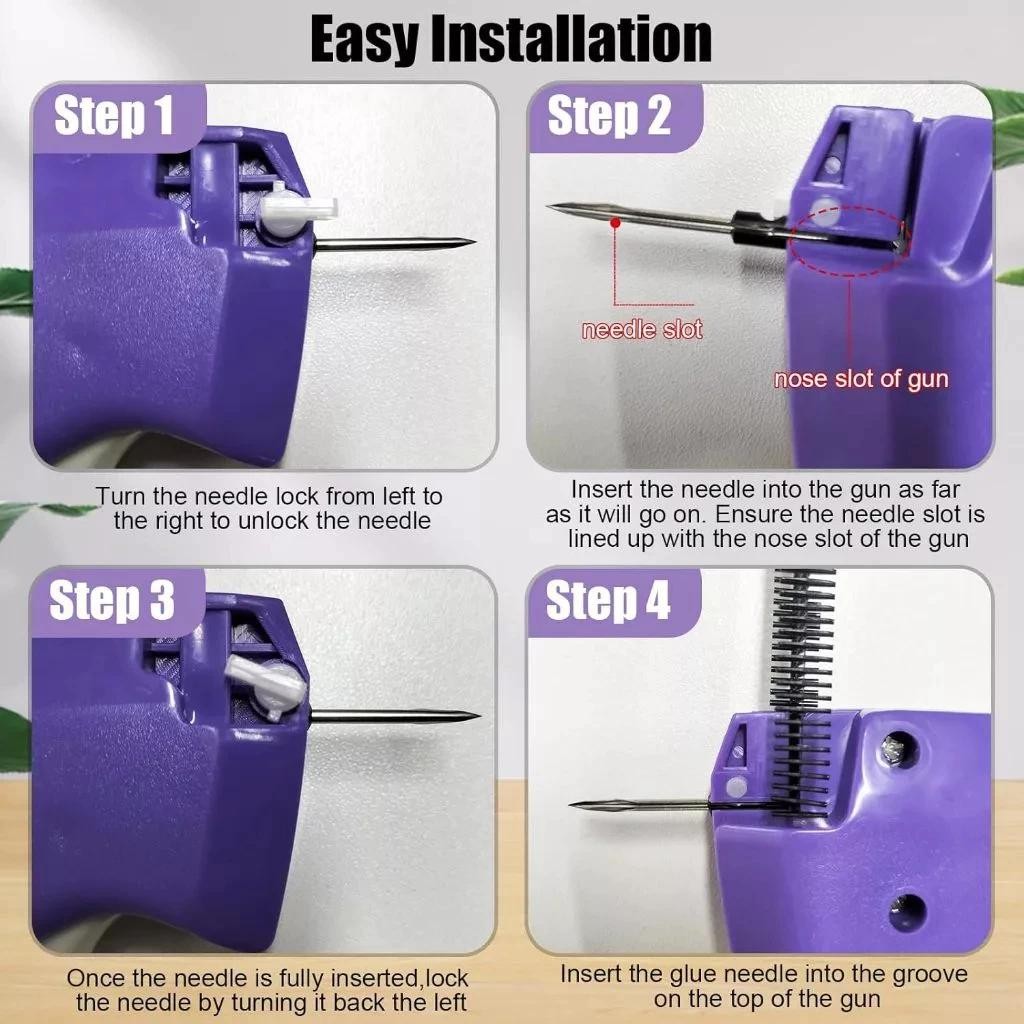 Easy Installation

Step 1

Turn the needle lock from left to the right to unlock the needle

Step 2

needle slot

nose slot of gun

Insert the needle into the gun as far as it will go on. Ensure the needle slot is lined up with the nose slot of the gun

Step 3

Once the needle is fully inserted,lock the needle by turning it back the left

Step 4

Insert the glue needle into the groove on the top of the gun