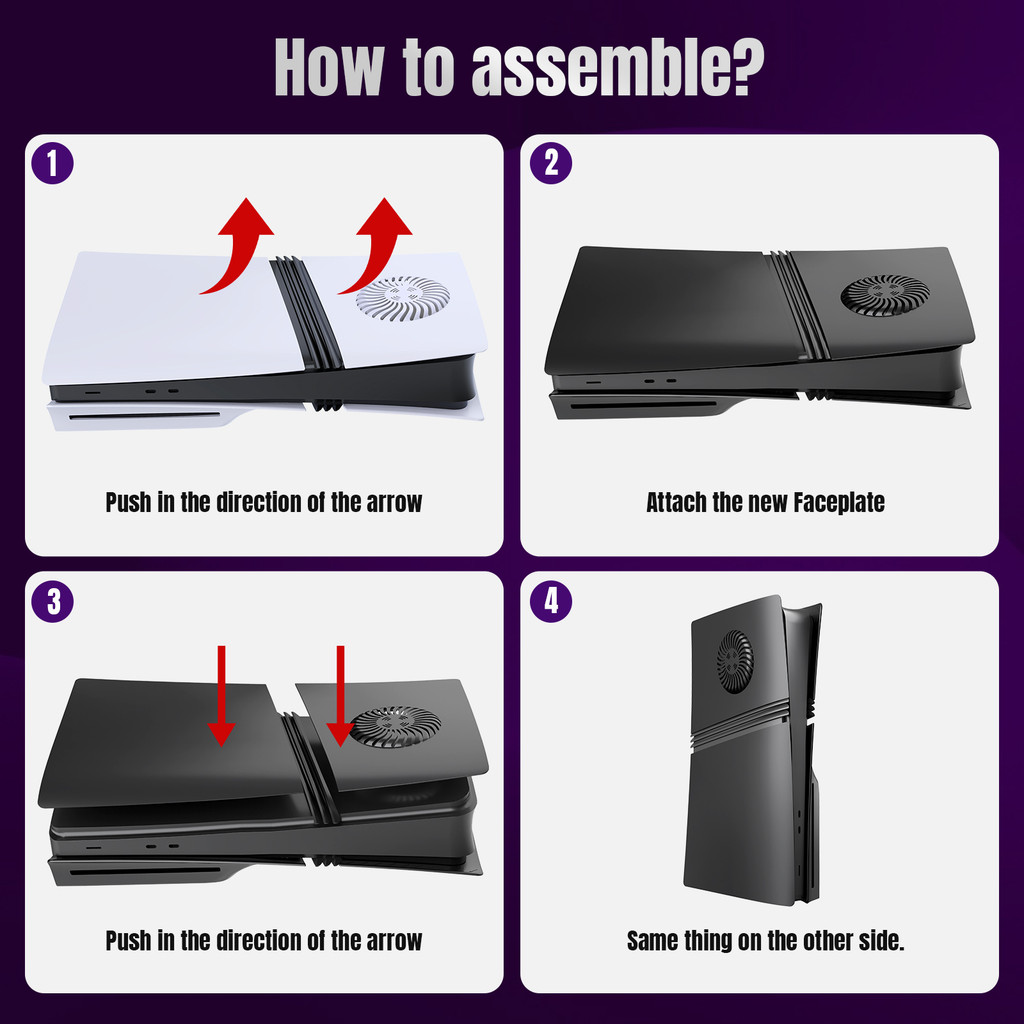 How to assemble?

1

Push in the direction of the arrow

2

Attach the new Faceplate

3

Push in the direction of the arrow

4

Same thing on the other side.