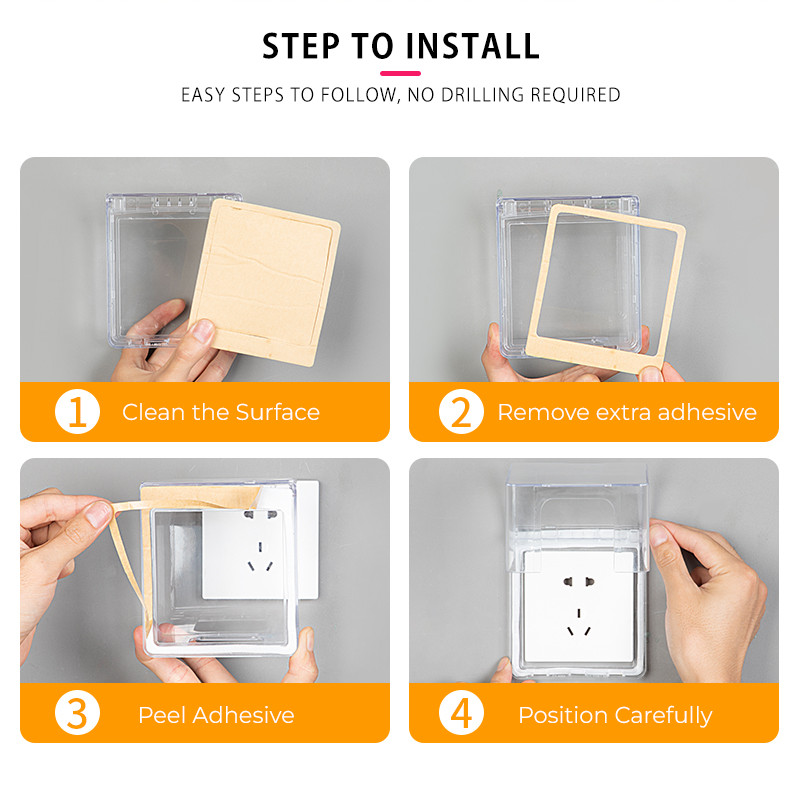 STEP TO INSTALL

EASY STEPS TO FOLLOW, NO DRILLING REQUIRED

1 Clean the Surface

2 Remove extra adhesive

3 Peel Adhesive

4 Position Carefully