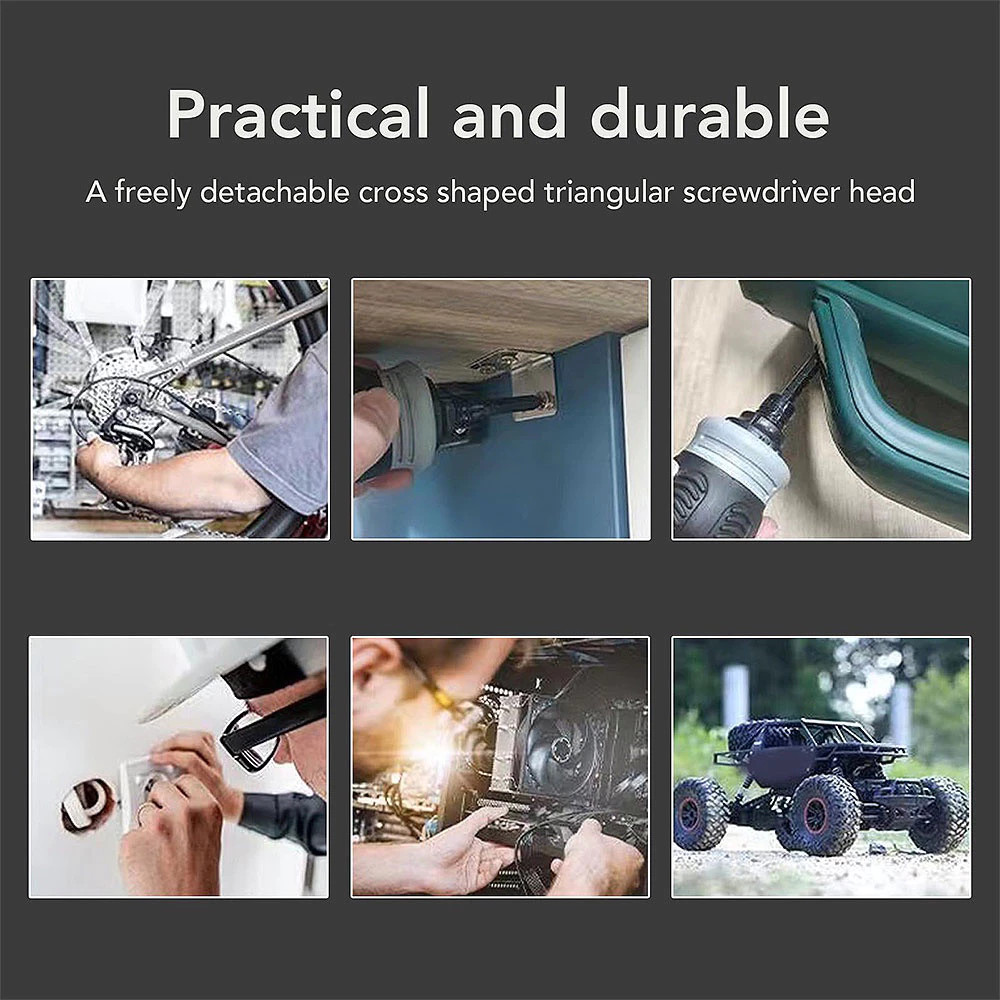 Practical and durable

A freely detachable cross shaped triangular screwdriver head